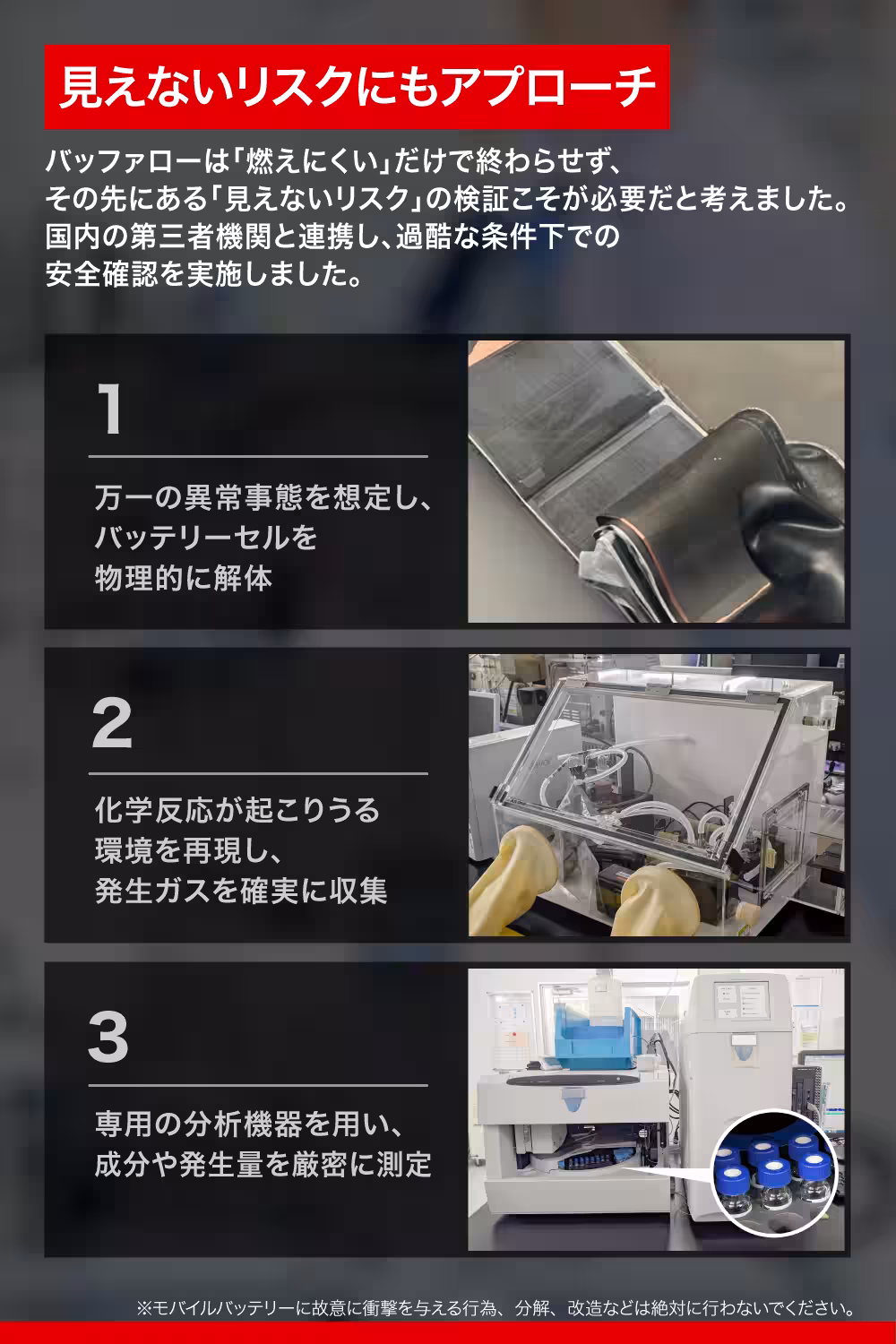 見えないリスクにもアプローチ

バッファローは「燃えにくい」だけで終わらせず、その先にある「見えないリスク」の検証こそが必要だと考えました。国内の第三者機関と連携し、過酷な条件下での安全確認を実施しました。

1

万一の異常事態を想定し、バッテリーセルを物理的に解体

2

化学反応が起こりうる環境を再現し、発生ガスを確実に収集

3

専用の分析機器を用い、成分や発生量を厳密に測定

※モバイルバッテリーに故意に衝撃を与える行為、分解、改造などは絶対に行わないでください。