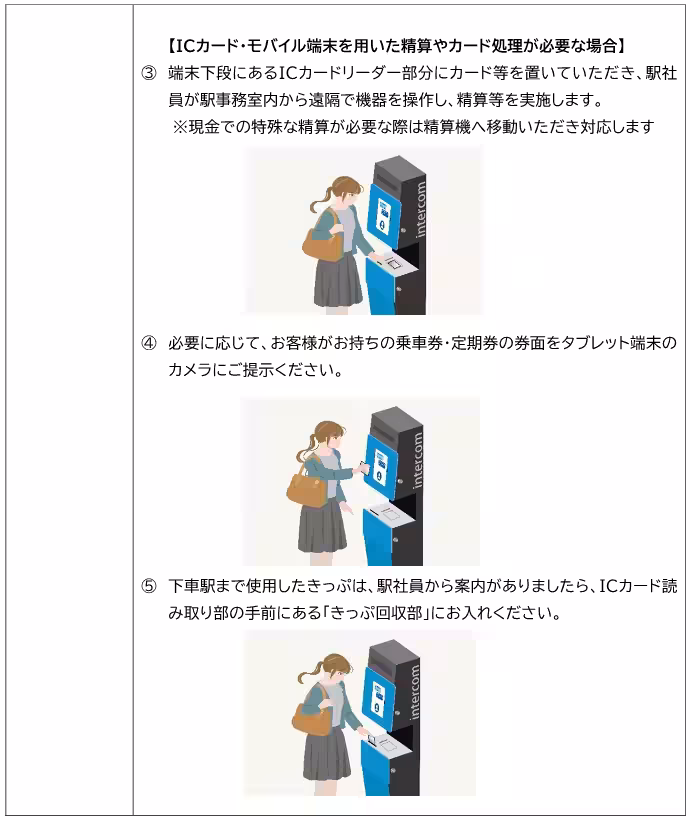 【ICカード・モバイル端末を用いた精算やカード処理が必要な場合】

③ 端末下段にあるICカードリーダー部分にカード等を置いていただき、駅社員が駅事務室内から遠隔で機器を操作し、精算等を実施します。
※現金での特殊な精算が必要な際は精算機へ移動いただき対応します

intercom

④ 必要に応じて、お客様がお持ちの乗車券・定期券の券面をタブレット端末のカメラにご提示ください。

intercom

⑤ 下車駅まで使用したきっぷは、駅社員から案内がありましたら、ICカード読み取り部の手前にある「きっぷ回収部」にお入れください。

intercom