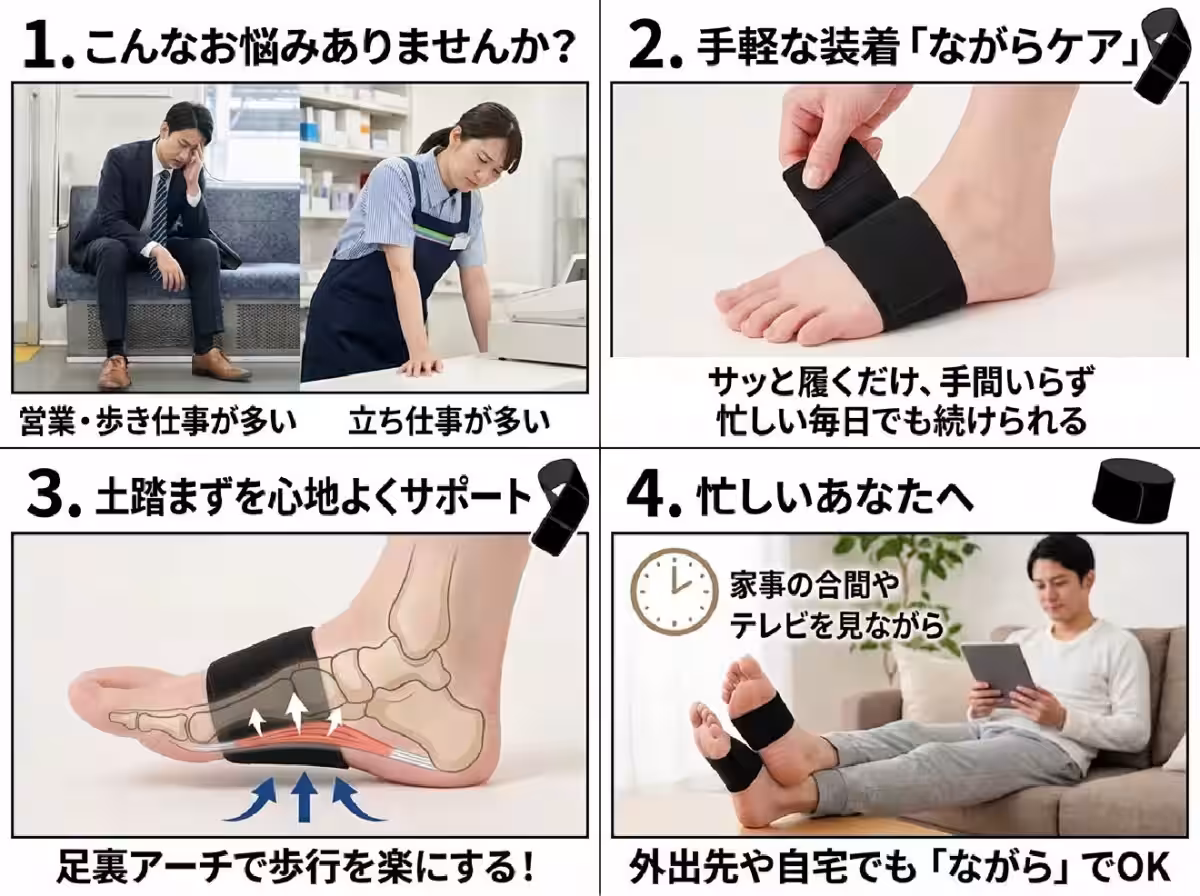 1. こんなお悩みありませんか?

営業・歩き仕事が多い　立ち仕事が多い

2. 手軽な装着「ながらケア」

サッと履くだけ、手間いらず
忙しい毎日でも続けられる

3. 土踏まずを心地よくサポート

足裏アーチで歩行を楽にする!

4. 忙しいあなたへ

家事の合間や
テレビを見ながら

外出先や自宅でも「ながら」でOK