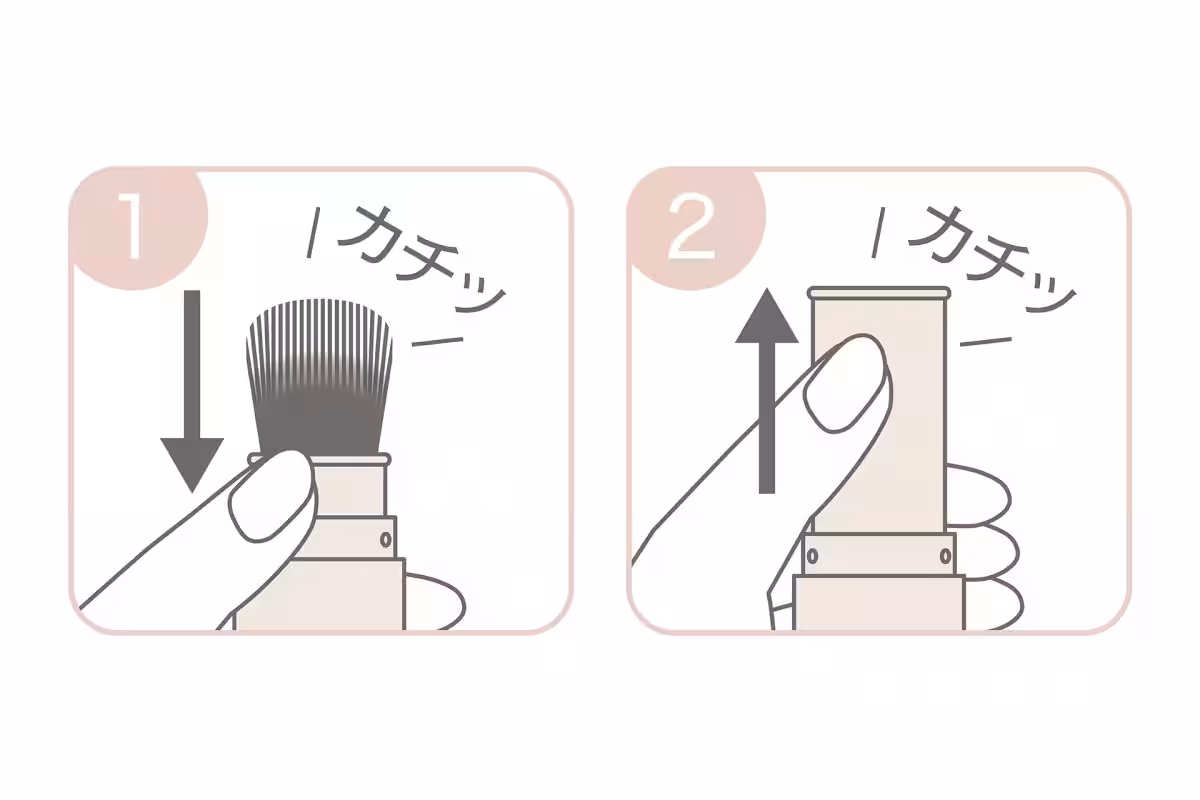 1

カチッ

2

カチッ