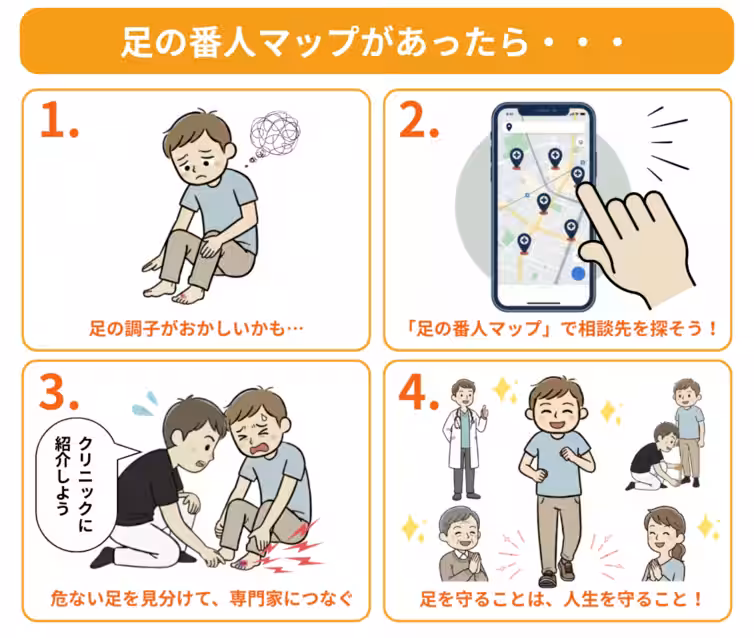 足の番人マップがあったら・・・

1.

足の調子がおかしいかも…

2.

「足の番人マップ」で相談先を探そう！

3.

クリニックに紹介しよう

危ない足を見分けて、専門家につなぐ

4.

足を守ることは、人生を守ること！