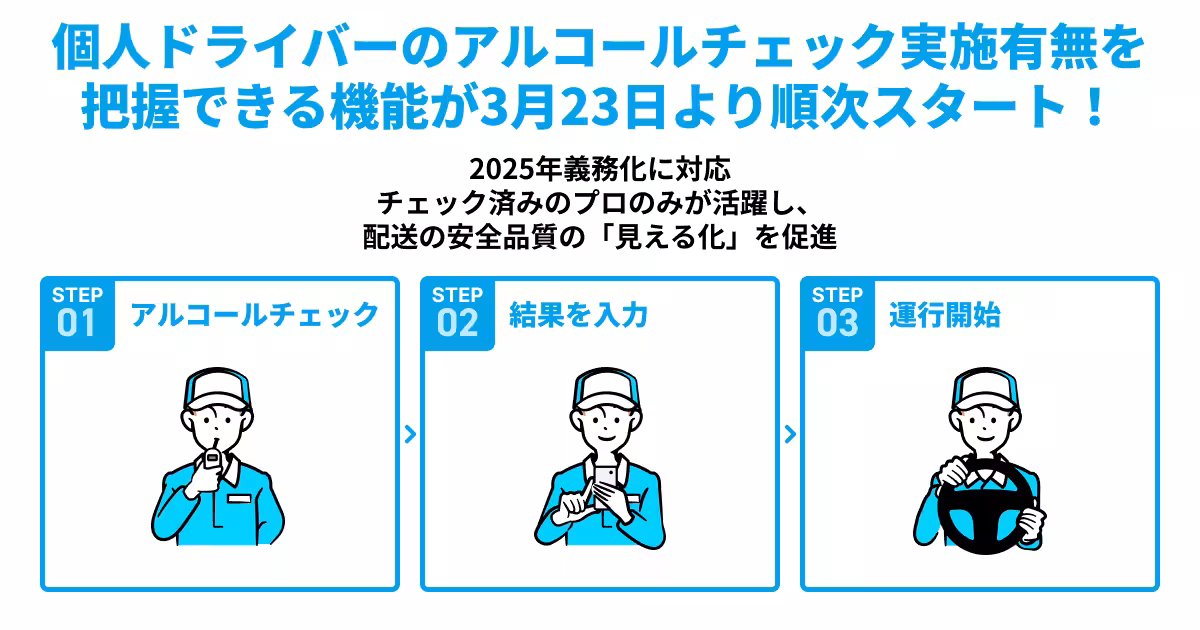 個人ドライバーのアルコールチェック実施有無を把握できる機能が3月23日より順次スタート！

2025年義務化に対応
チェック済みのプロのみが活躍し、
配送の安全品質の「見える化」を促進

STEP 01 アルコールチェック

STEP 02 結果を入力

STEP 03 運行開始