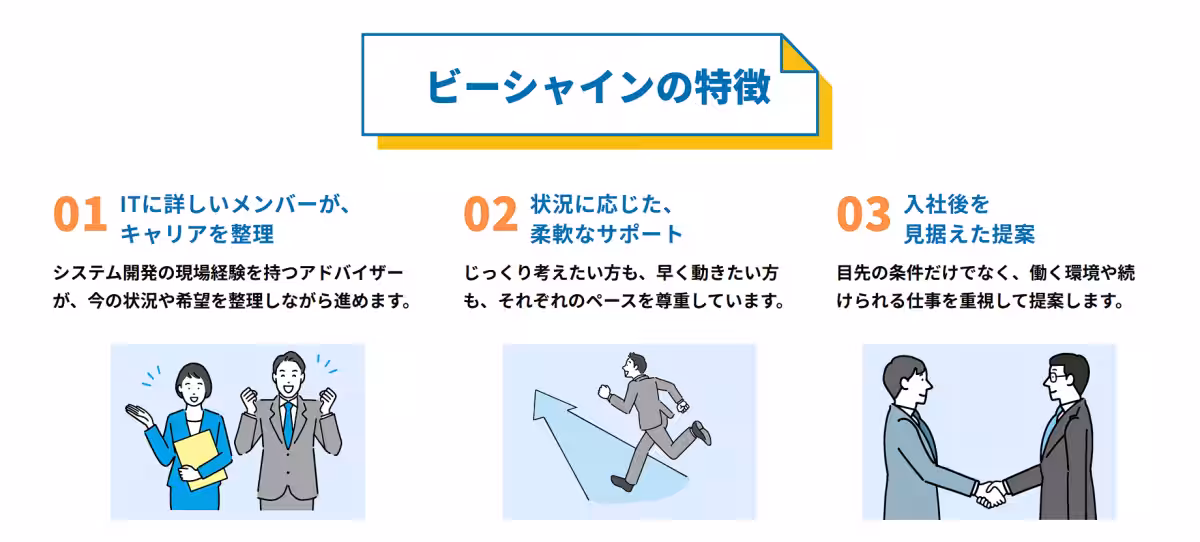 ビーシャインの特徴

01 ITに詳しいメンバーが、キャリアを整理

システム開発の現場経験を持つアドバイザーが、今の状況や希望を整理しながら進めます。

02 状況に応じた、柔軟なサポート

じっくり考えたい方も、早く動きたい方も、それぞれのペースを尊重しています。

03 入社後を見据えた提案

目先の条件だけでなく、働く環境や続けられる仕事を重視して提案します。