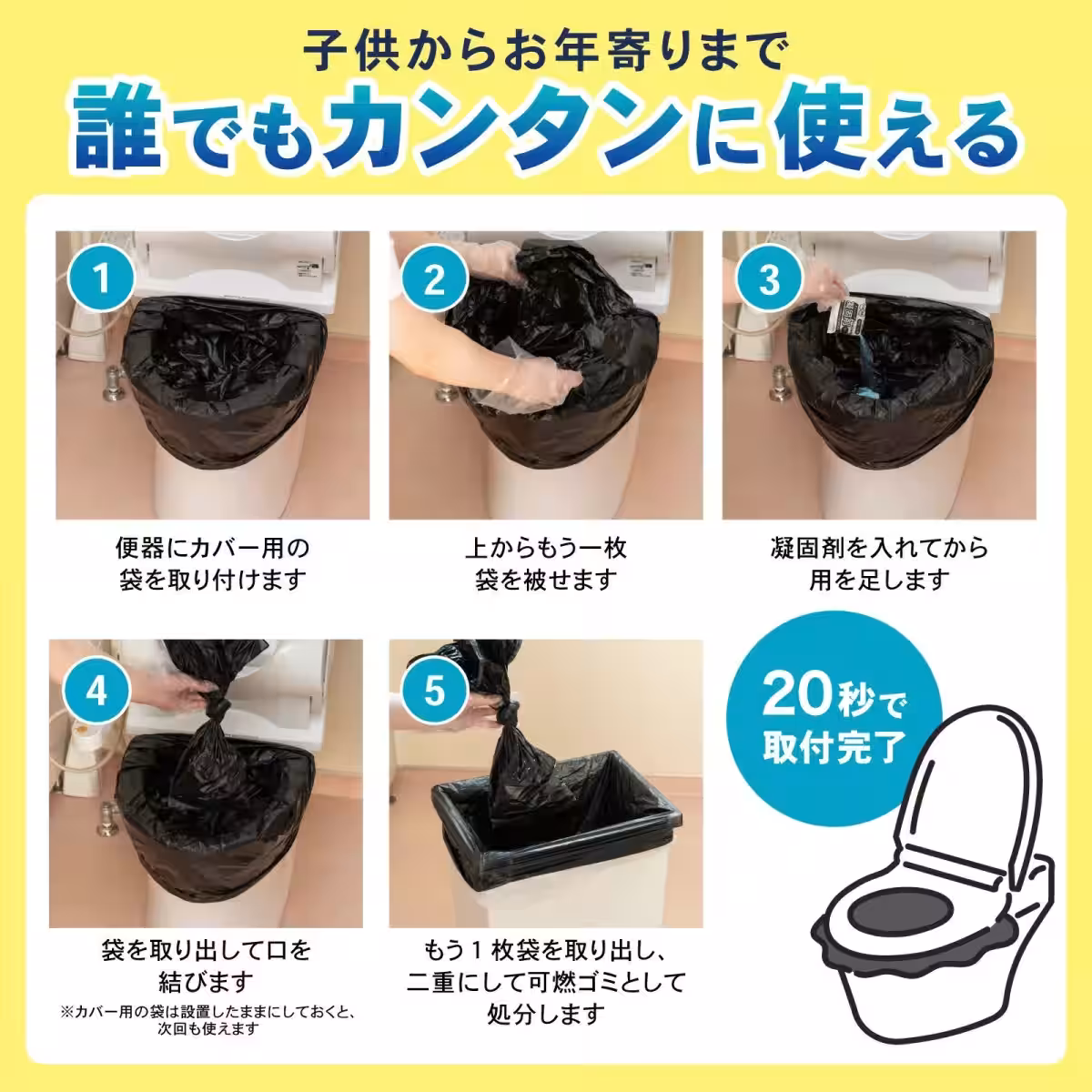 子供からお年寄りまで
誰でもカンタンに使える

1
便器にカバー用の袋を取り付けます

2
上からもう一枚袋を被せます

3
凝固剤を入れてから用を足します

4
袋を取り出して口を結びます
※カバー用の袋は設置したままにしておくと、次回も使えます

5
もう１枚袋を取り出し、二重にして可燃ゴミとして処分します

20秒で取付完了