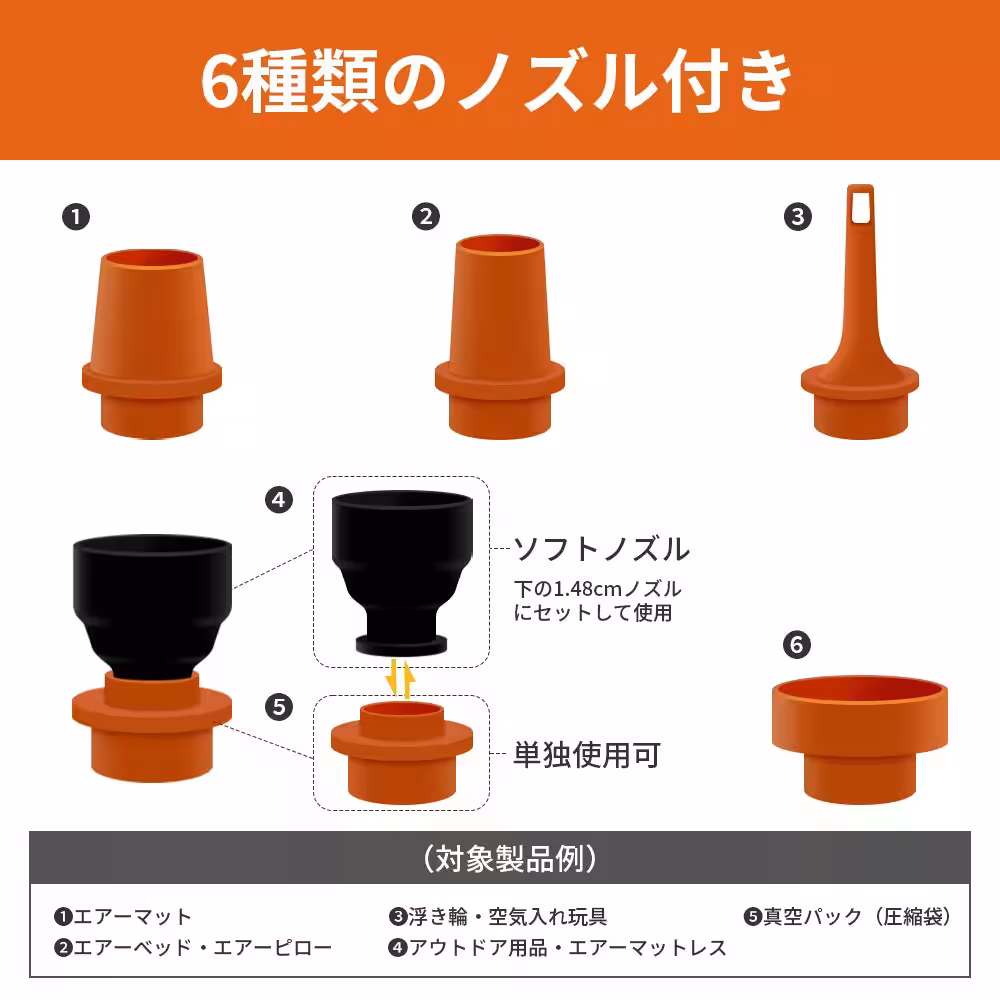 6種類のノズル付き

❶

❷

❸

❹

ソフトノズル

下の1.48cmノズルにセットして使用

❺

単独使用可

❻

（対象製品例）

❶エアーマット
❷エアーベッド・エアーピロー
❸浮き輪・空気入れ玩具
❹アウトドア用品・エアーマットレス
❺真空パック（圧縮袋）