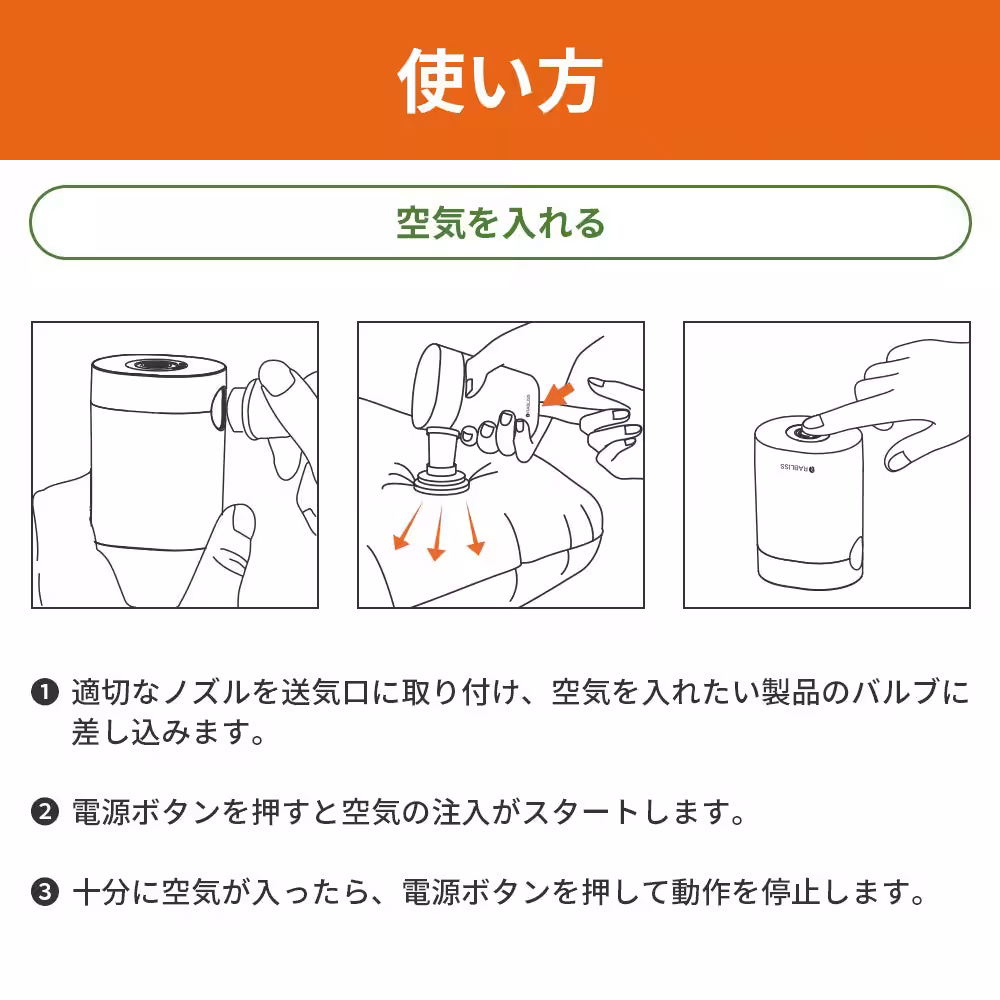 使い方

空気を入れる

RABLISS

RABLISS

❶ 適切なノズルを送気口に取り付け、空気を入れたい製品のバルブに差し込みます。

❷ 電源ボタンを押すと空気の注入がスタートします。

❸ 十分に空気が入ったら、電源ボタンを押して動作を停止します。