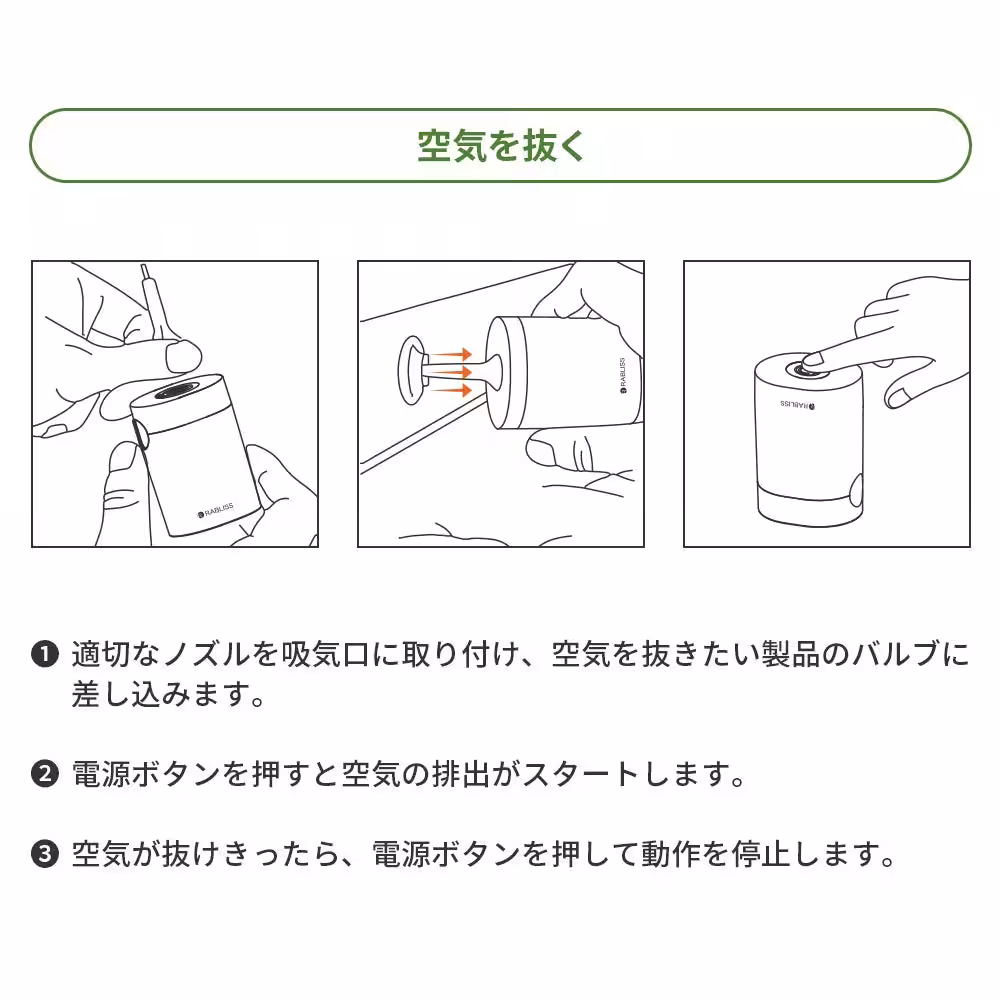 空気を抜く

RABLISS

RABLISS

RABLISS

❶ 適切なノズルを吸気口に取り付け、空気を抜きたい製品のバルブに差し込みます。

❷ 電源ボタンを押すと空気の排出がスタートします。

❸ 空気が抜けきったら、電源ボタンを押して動作を停止します。