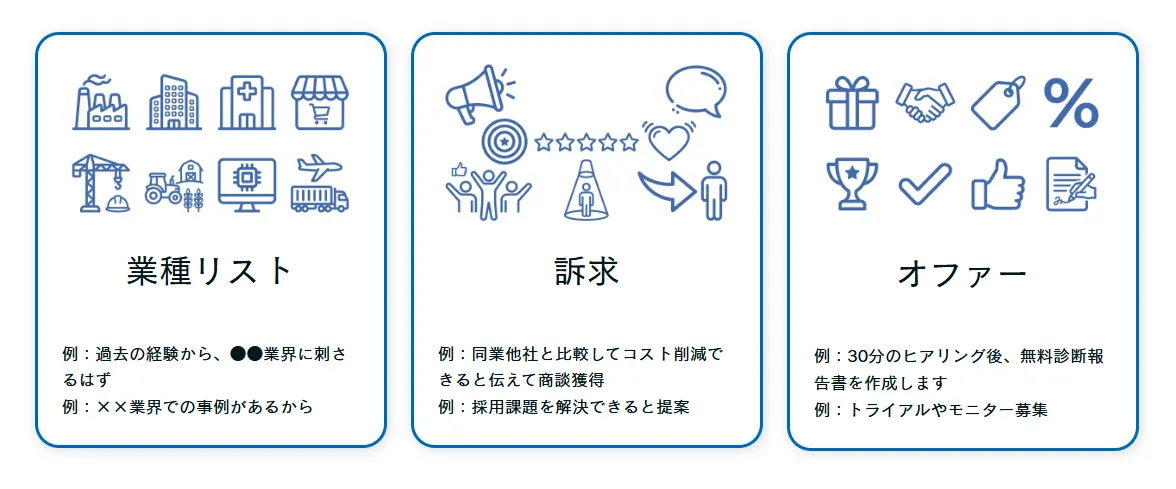 業種リスト

例：過去の経験から、●●業界に刺さるはず
例：××業界での事例があるから

訴求

例：同業他社と比較してコスト削減できると伝えて商談獲得
例：採用課題を解決できると提案

オファー

例：30分のヒアリング後、無料診断報告書を作成します
例：トライアルやモニター募集