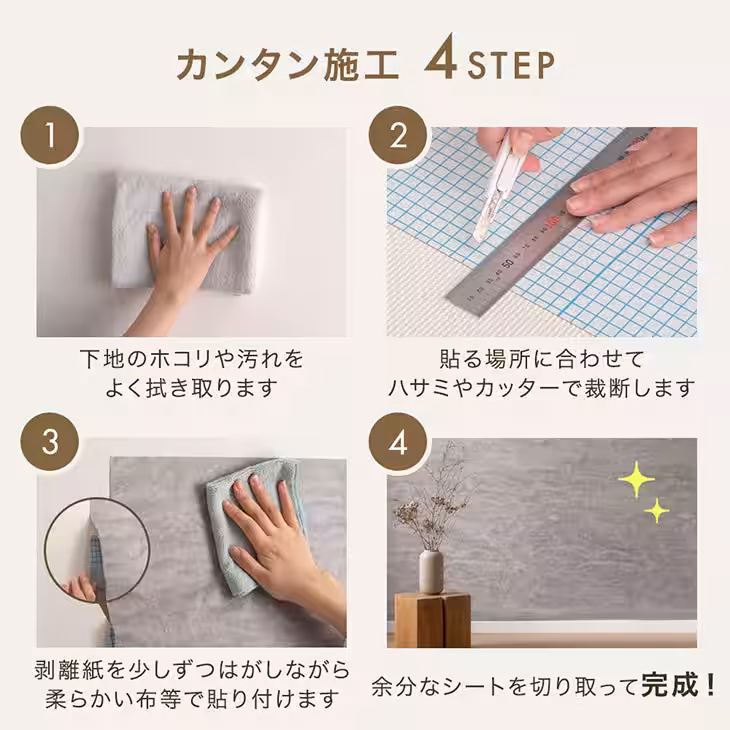 カンタン施工 4STEP

1

下地のホコリや汚れを
よく拭き取ります

2

50

貼る場所に合わせて
ハサミやカッターで裁断します

3

剥離紙を少しずつはがしながら
柔らかい布等で貼り付けます

4

余分なシートを切り取って完成！