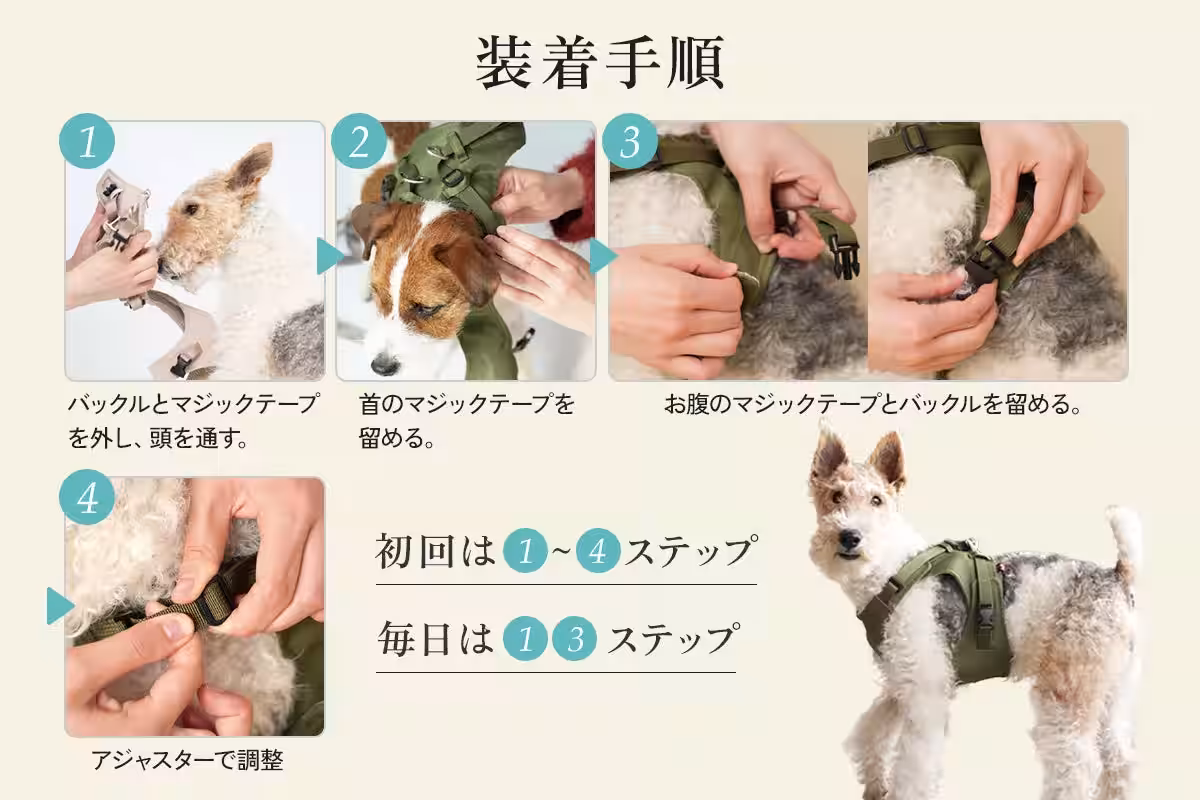 装着手順

1

バックルとマジックテープを外し、頭を通す。

2

首のマジックテープを留める。

3

お腹のマジックテープとバックルを留める。

4

アジャスターで調整

初回は 1 ~ 4 ステップ

毎日は 1 3 ステップ