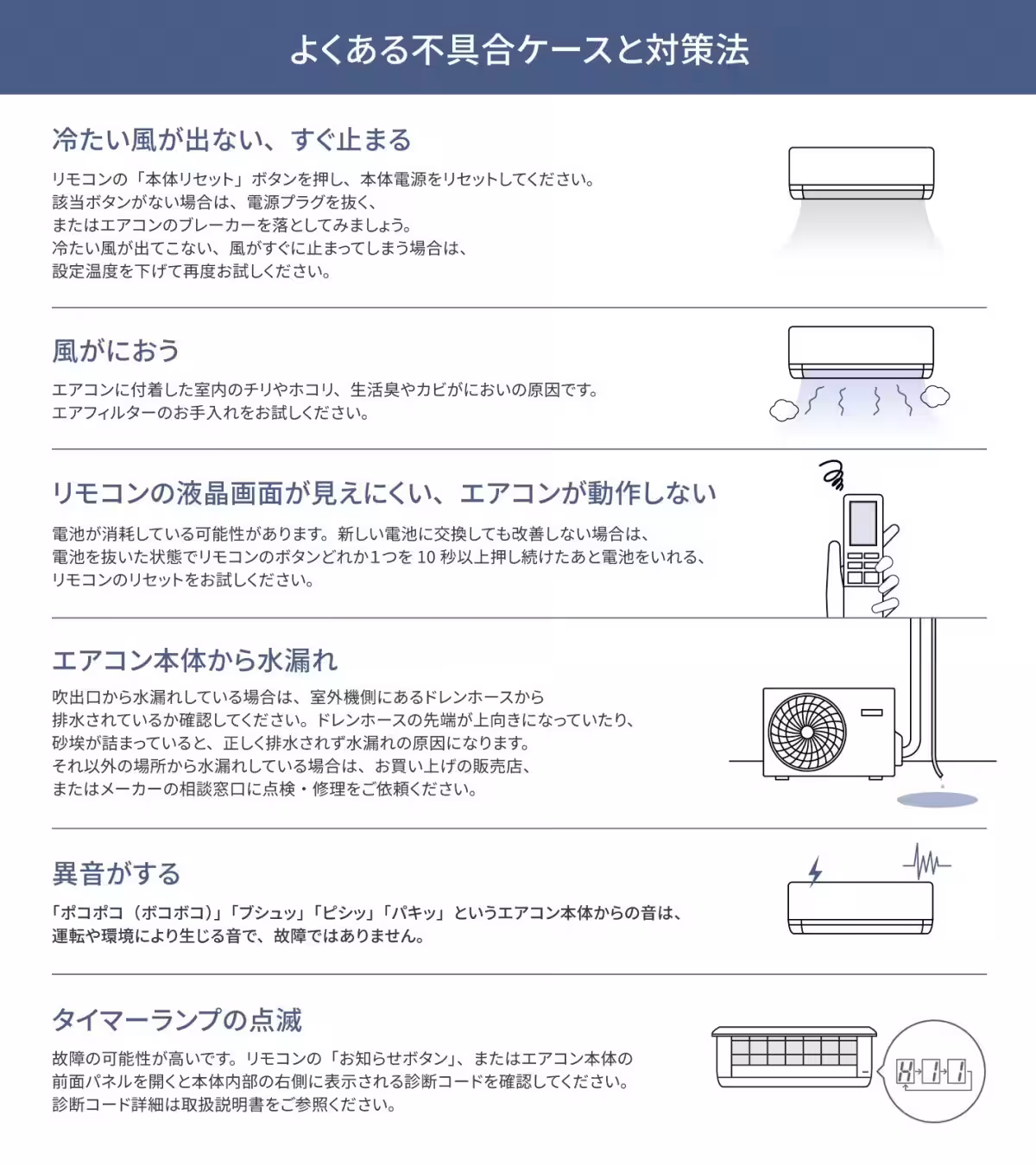 よくある不具合ケースと対策法

冷たい風が出ない、すぐ止まる

リモコンの「本体リセット」ボタンを押し、本体電源をリセットしてください。
該当ボタンがない場合は、電源プラグを抜く、
またはエアコンのブレーカーを落としてみましょう。
冷たい風が出てこない、風がすぐに止まってしまう場合は、
設定温度を下げて再度お試しください。

風がにおう

エアコンに付着した室内のチリやホコリ、生活臭やカビがにおいの原因です。
エアフィルターのお手入れをお試しください。

リモコンの液晶画面が見えにくい、エアコンが動作しない

電池が消耗している可能性があります。新しい電池に交換しても改善しない場合は、
電池を抜いた状態でリモコンのボタンどれか1つを 10 秒以上押し続けたあと電池をいれる、
リモコンのリセットをお試しください。

エアコン本体から水漏れ

吹出口から水漏れしている場合は、室外機側にあるドレンホースから
排水されているか確認してください。ドレンホースの先端が上向きになっていたり、
砂埃が詰まっていると、正しく排水されず水漏れの原因になります。
それ以外の場所から水漏れしている場合は、お買い上げの販売店、
またはメーカーの相談窓口に点検・修理をご依頼ください。

異音がする

「ポコポコ（ボコボコ）」「ブシュッ」「ピシッ」「パキッ」というエアコン本体からの音は、
運転や環境により生じる音で、故障ではありません。

タイマーランプの点滅

故障の可能性が高いです。リモコンの「お知らせボタン」、またはエアコン本体の
前面パネルを開くと本体内部の右側に表示される診断コードを確認してください。
診断コード詳細は取扱説明書をご参照ください。

H→1→1