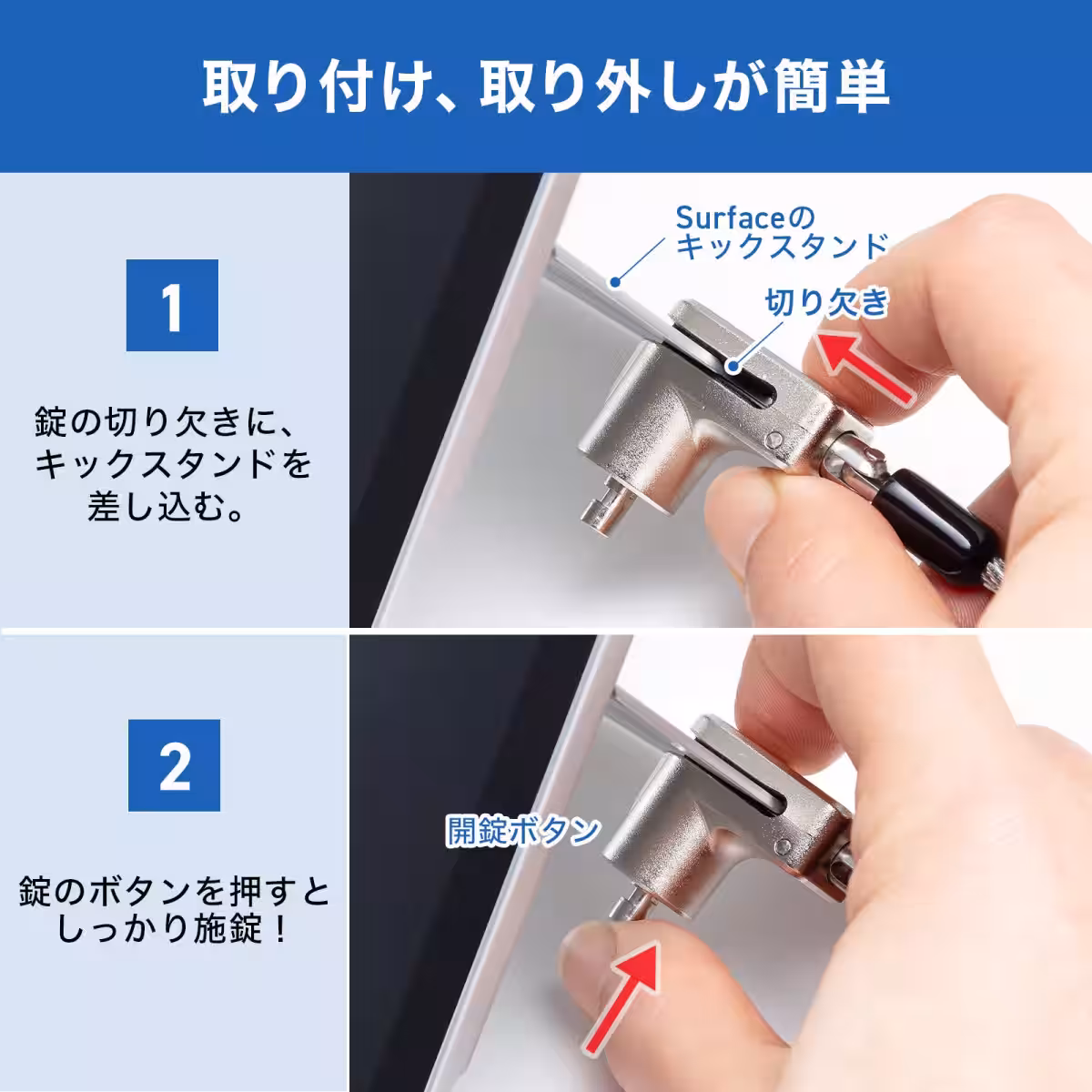 取り付け、取り外しが簡単

1

錠の切り欠きに、キックスタンドを差し込む。

Surfaceのキックスタンド

切り欠き

2

錠のボタンを押すとしっかり施錠！

開錠ボタン