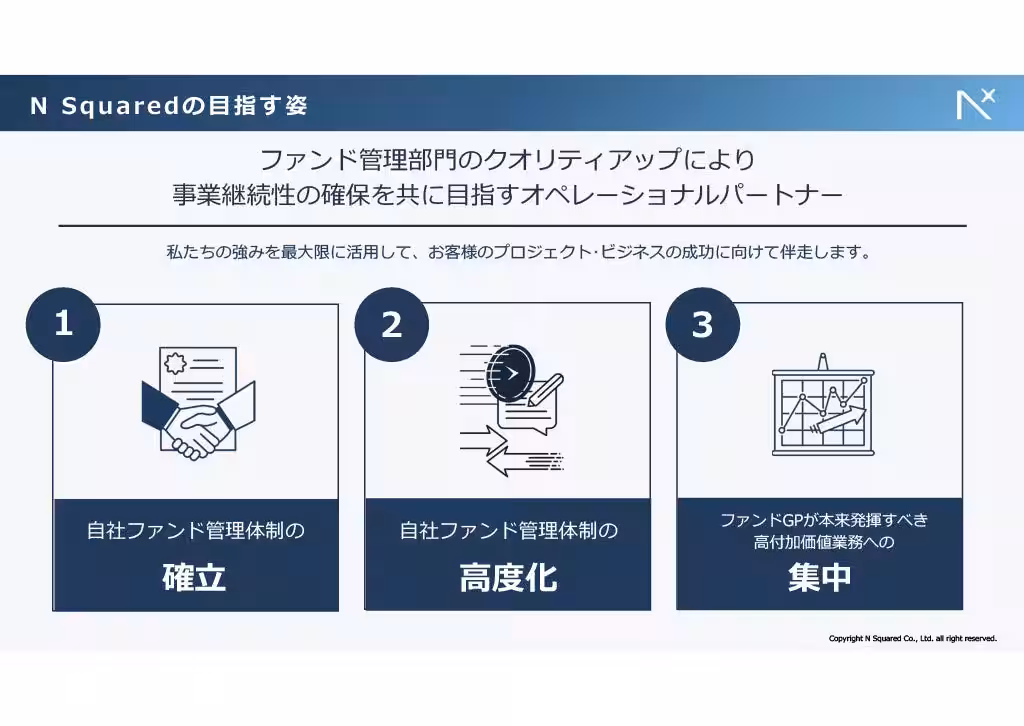 N Squaredの目指す姿

ファンド管理部門のクオリティアップにより
事業継続性の確保を共に目指すオペレーショナルパートナー

私たちの強みを最大限に活用して、お客様のプロジェクト･ビジネスの成功に向けて伴走します。

1

自社ファンド管理体制の

確立

2

自社ファンド管理体制の

高度化

3

ファンドGPが本来発揮すべき
高付加価値業務への

集中

Copyright N Squared Co., Ltd. all right reserved.