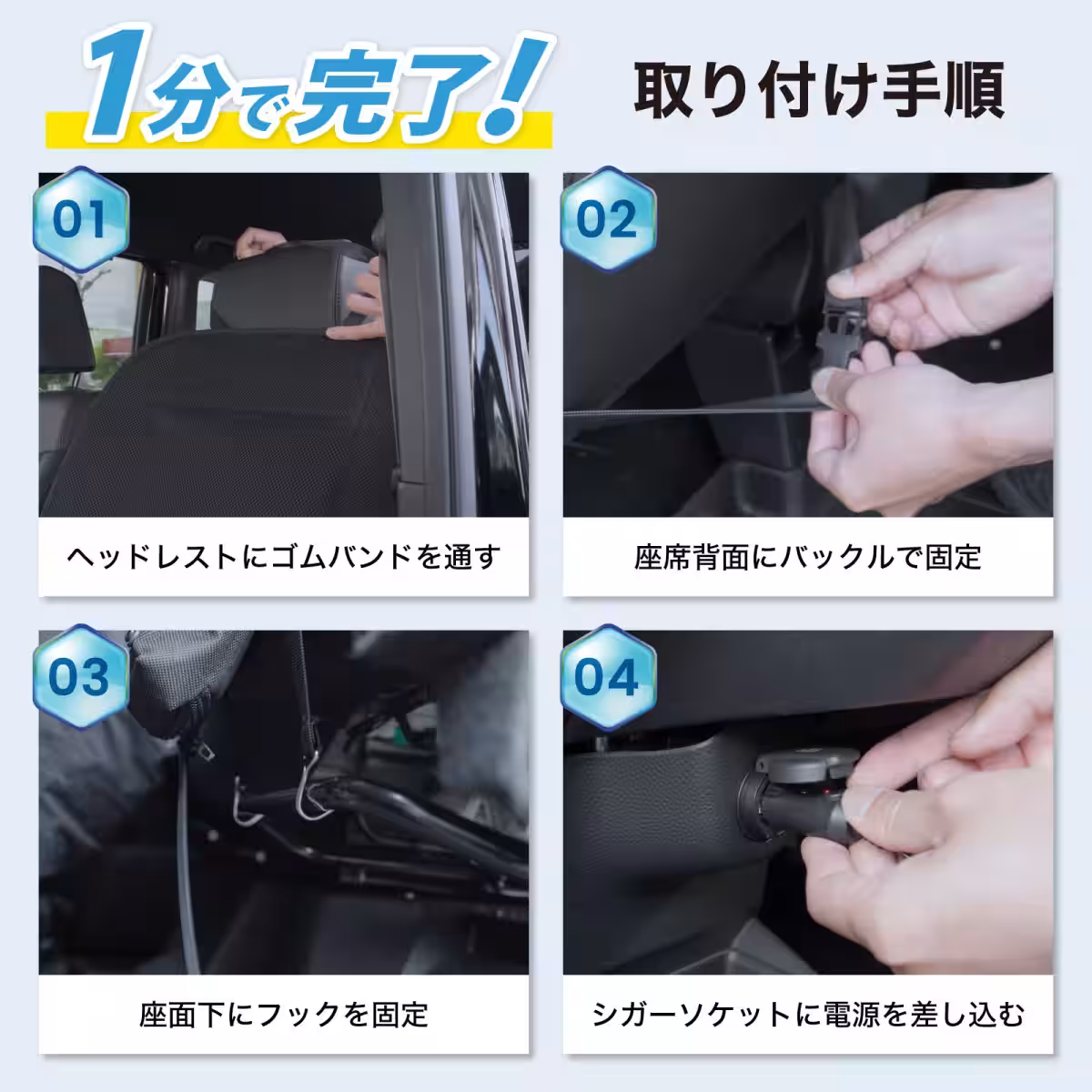 1分で完了!

取り付け手順

01
ヘッドレストにゴムバンドを通す

02
座席背面にバックルで固定

03
座面下にフックを固定

04
シガーソケットに電源を差し込む