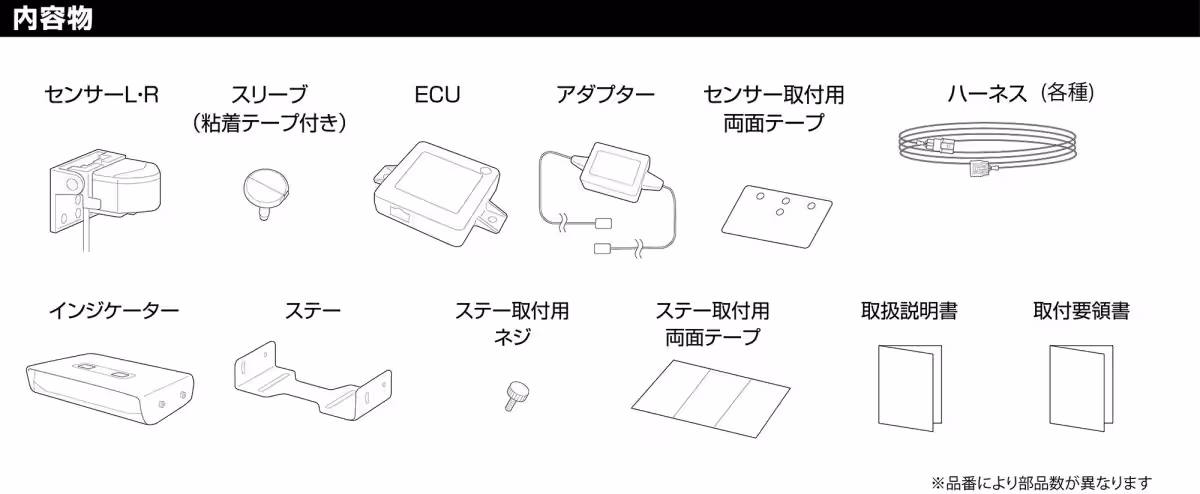 内容物

センサーL·R

スリーブ
（粘着テープ付き）

ECU

アダプター

センサー取付用
両面テープ

ハーネス（各種）

インジケーター

ステー

ステー取付用
ネジ

ステー取付用
両面テープ

取扱説明書

取付要領書

※品番により部品数が異なります