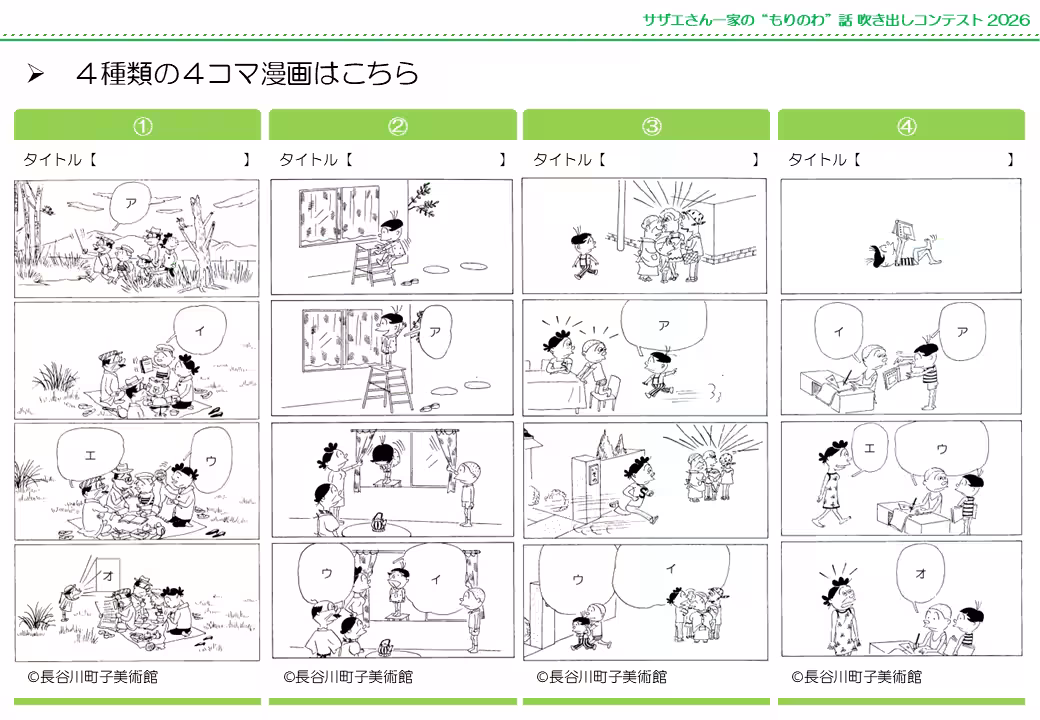 サザエさん一家の“もりのわ”話 吹き出しコンテスト 2026

➢ ４種類の４コマ漫画はこちら

①

タイトル【 】

ア

イ

エ

ウ

オ

©長谷川町子美術館

②

タイトル【 】

ア

ウ

イ

©長谷川町子美術館

③

タイトル【 】

ア

ウ

イ

©長谷川町子美術館

④

タイトル【 】

イ

ア

エ

ウ

オ

©長谷川町子美術館