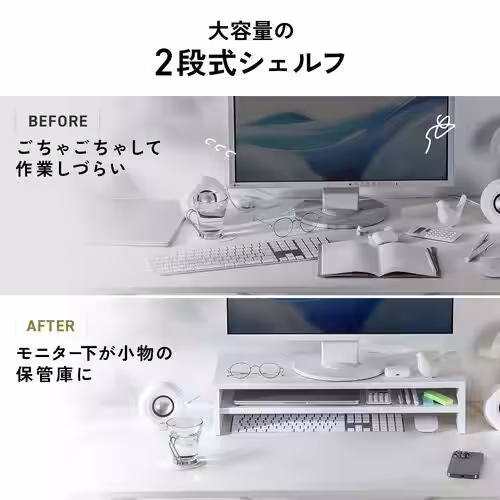 大容量の
2段式シェルフ

BEFORE
ごちゃごちゃして
作業しづらい

AFTER
モニター下が小物の
保管庫に