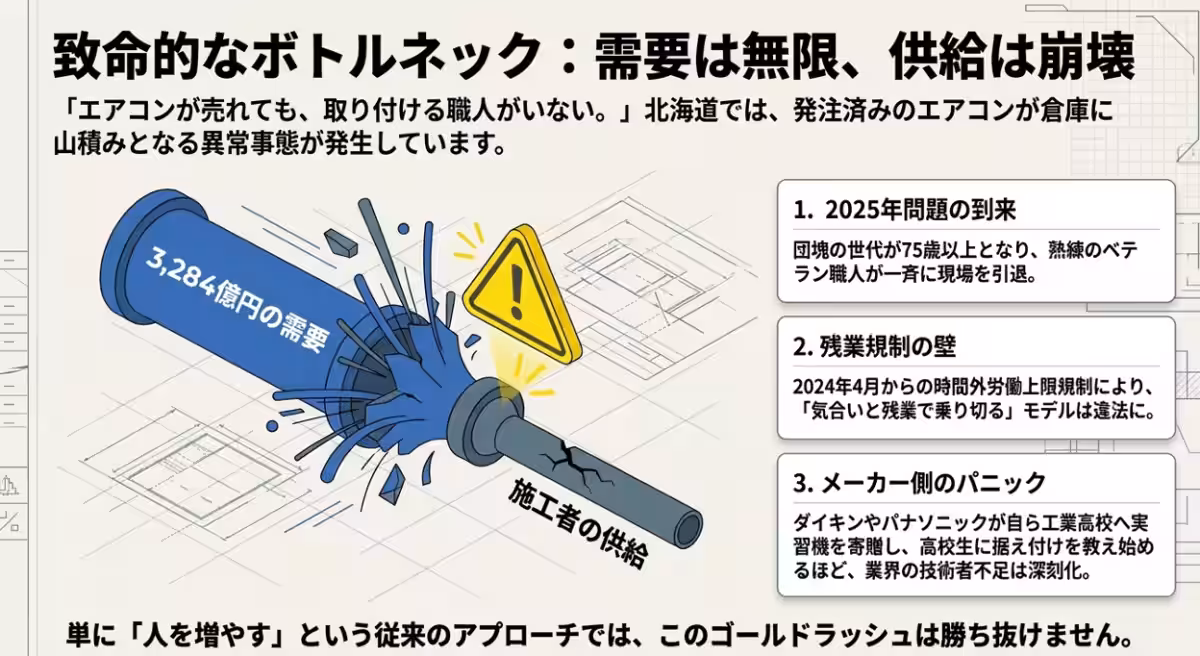 致命的なボトルネック：需要は無限、供給は崩壊

「エアコンが売れても、取り付ける職人がいない。」北海道では、発注済みのエアコンが倉庫に山積みとなる異常事態が発生しています。

3,284億円の需要

施工者の供給

1. 2025年問題の到来

団塊の世代が75歳以上となり、熟練のベテラン職人が一斉に現場を引退。

2. 残業規制の壁

2024年4月からの時間外労働上限規制により、「気合いと残業で乗り切る」モデルは違法に。

3. メーカー側のパニック

ダイキンやパナソニックが自ら工業高校へ実習機を寄贈し、高校生に据え付けを教え始めるほど、業界の技術者不足は深刻化。

単に「人を増やす」という従来のアプローチでは、このゴールドラッシュは勝ち抜けません。