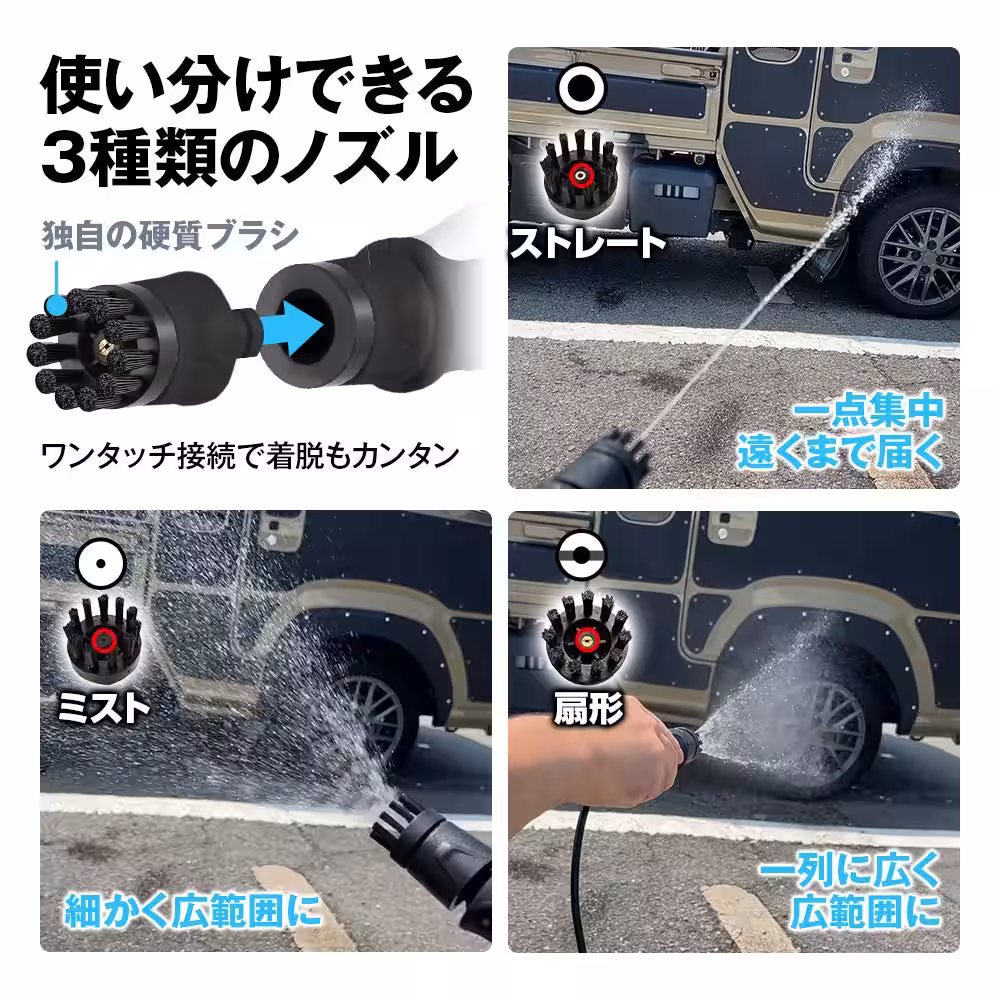 使い分けできる
3種類のノズル

独自の硬質ブラシ

ワンタッチ接続で着脱もカンタン

ストレート

一点集中
遠くまで届く

ミスト

細かく広範囲に

扇形

一列に広く
広範囲に