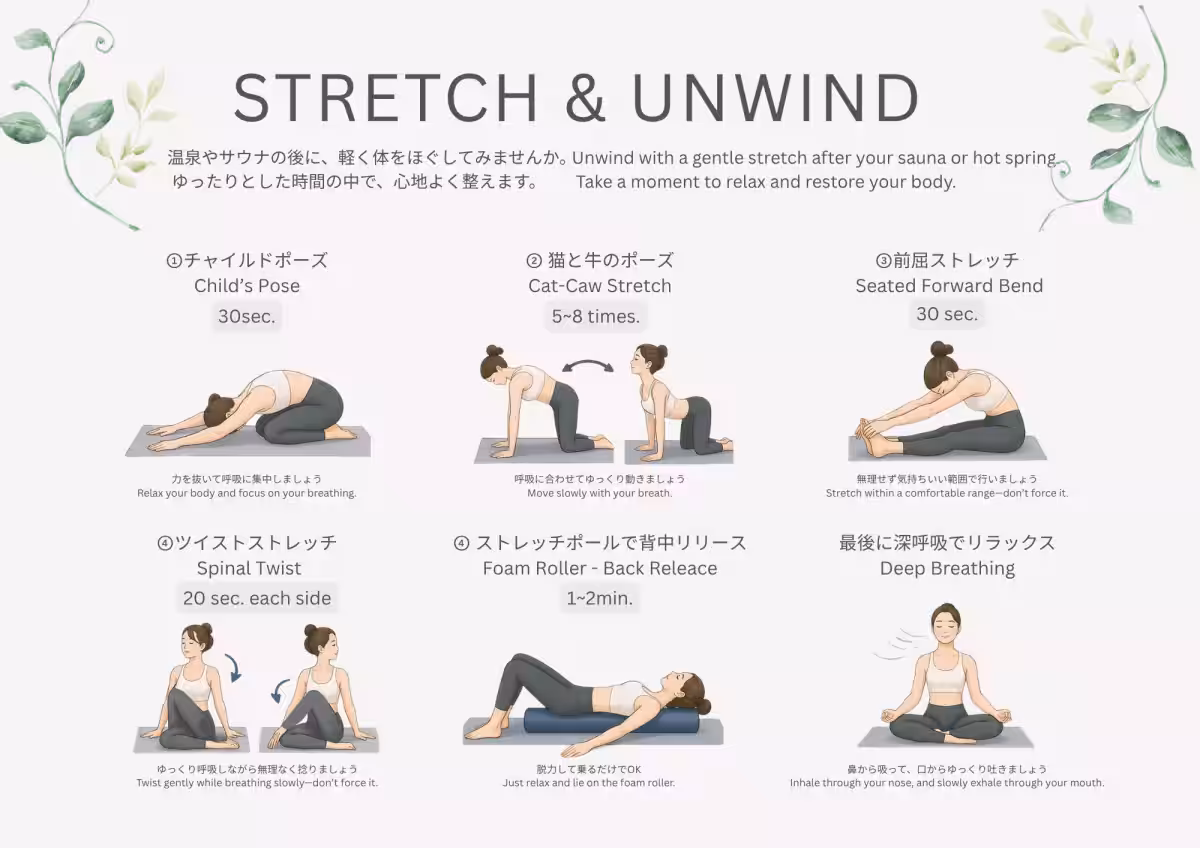 STRETCH & UNWIND

温泉やサウナの後に、軽く体をほぐしてみませんか。Unwind with a gentle stretch after your sauna or hot spring.
ゆったりとした時間の中で、心地よく整えます。 Take a moment to relax and restore your body.

①チャイルドポーズ
Child's Pose
30sec.

力を抜いて呼吸に集中しましょう
Relax your body and focus on your breathing.

② 猫と牛のポーズ
Cat-Caw Stretch
5~8 times.

呼吸に合わせてゆっくり動きましょう
Move slowly with your breath.

③前屈ストレッチ
Seated Forward Bend
30 sec.

無理せず気持ちいい範囲で行いましょう
Stretch within a comfortable range—don't force it.

④ツイストストレッチ
Spinal Twist
20 sec. each side

ゆっくり呼吸しながら無理なく捻りましょう
Twist gently while breathing slowly—don't force it.

④ ストレッチポールで背中リリース
Foam Roller - Back Releace
1~2min.

脱力して乗るだけでOK
Just relax and lie on the foam roller.

最後に深呼吸でリラックス
Deep Breathing

鼻から吸って、口からゆっくり吐きましょう
Inhale through your nose, and slowly exhale through your mouth.