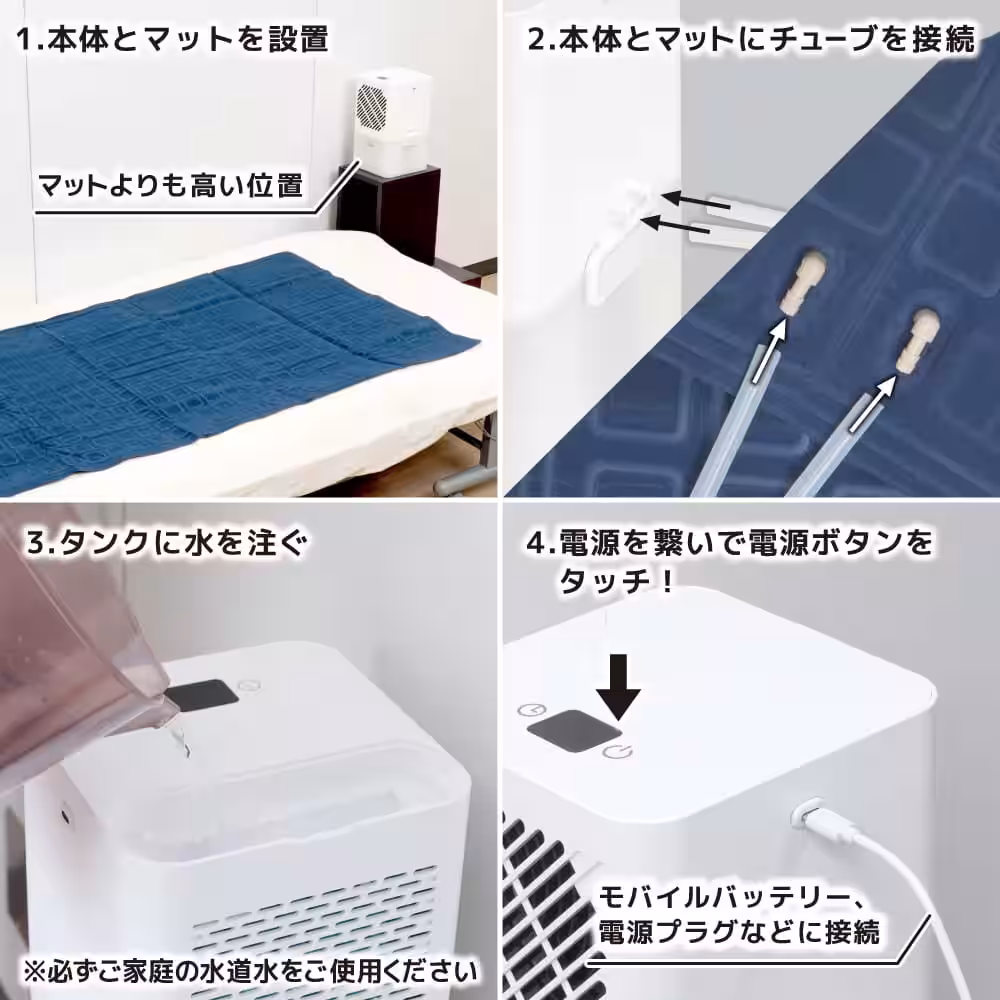 1.本体とマットを設置

マットよりも高い位置

2.本体とマットにチューブを接続

3.タンクに水を注ぐ

※必ずご家庭の水道水をご使用ください

4.電源を繋いで電源ボタンをタッチ！

モバイルバッテリー、電源プラグなどに接続