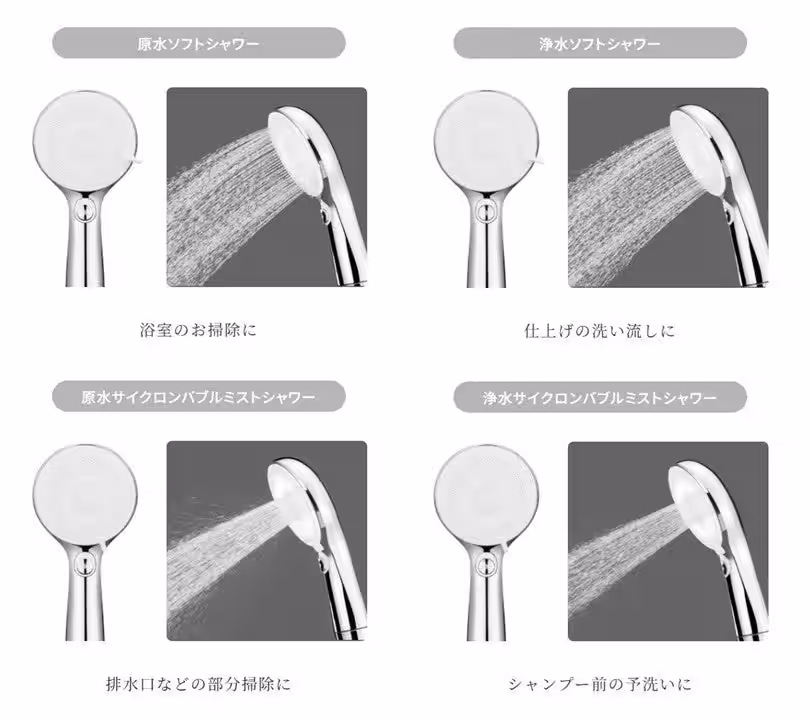 原水ソフトシャワー

浴室のお掃除に

浄水ソフトシャワー

仕上げの洗い流しに

原水サイクロンバブルミストシャワー

排水口などの部分掃除に

浄水サイクロンバブルミストシャワー

シャンプー前の予洗いに