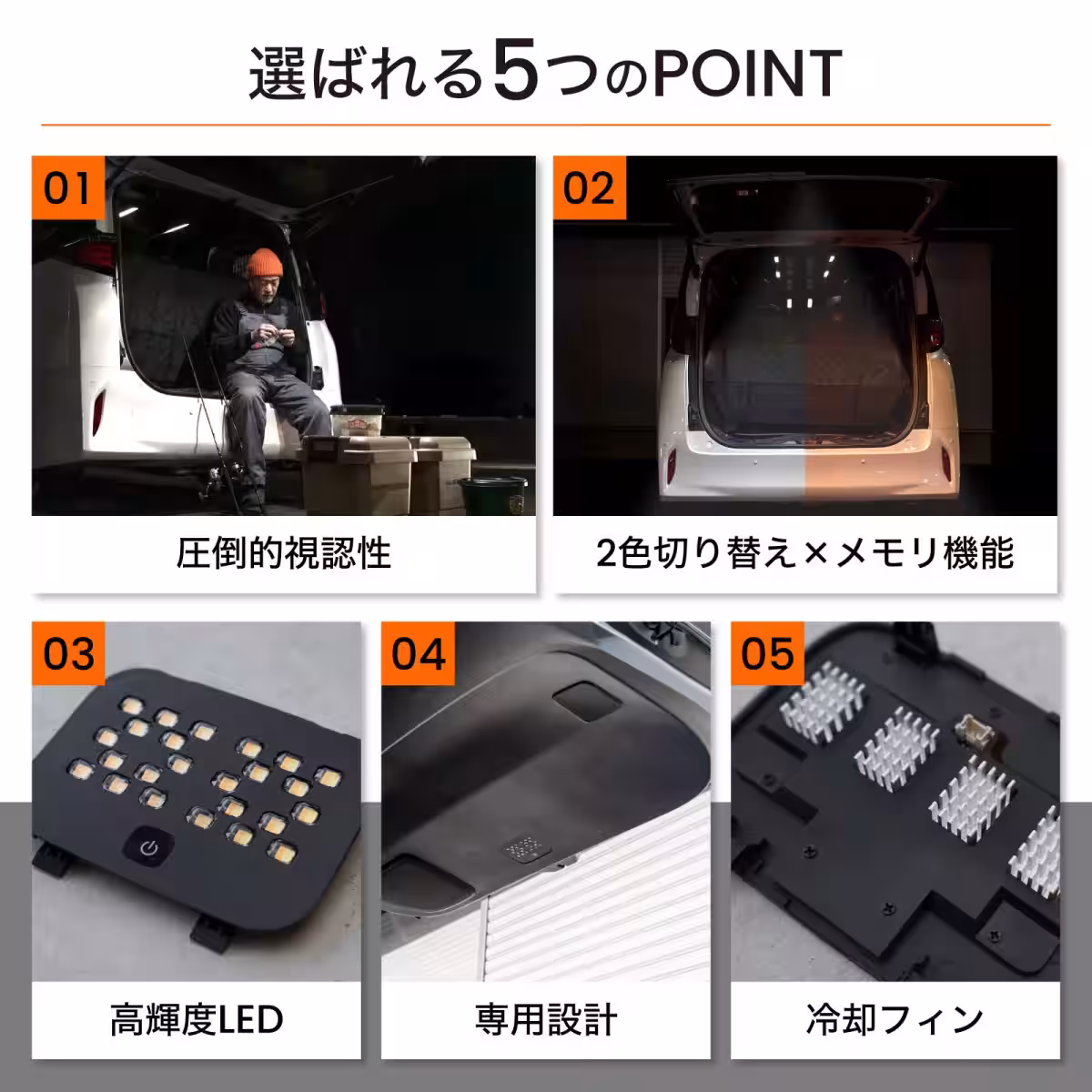 選ばれる5つのPOINT

01

圧倒的視認性

02

2色切り替え×メモリ機能

03

高輝度LED

04

専用設計

05

冷却フィン