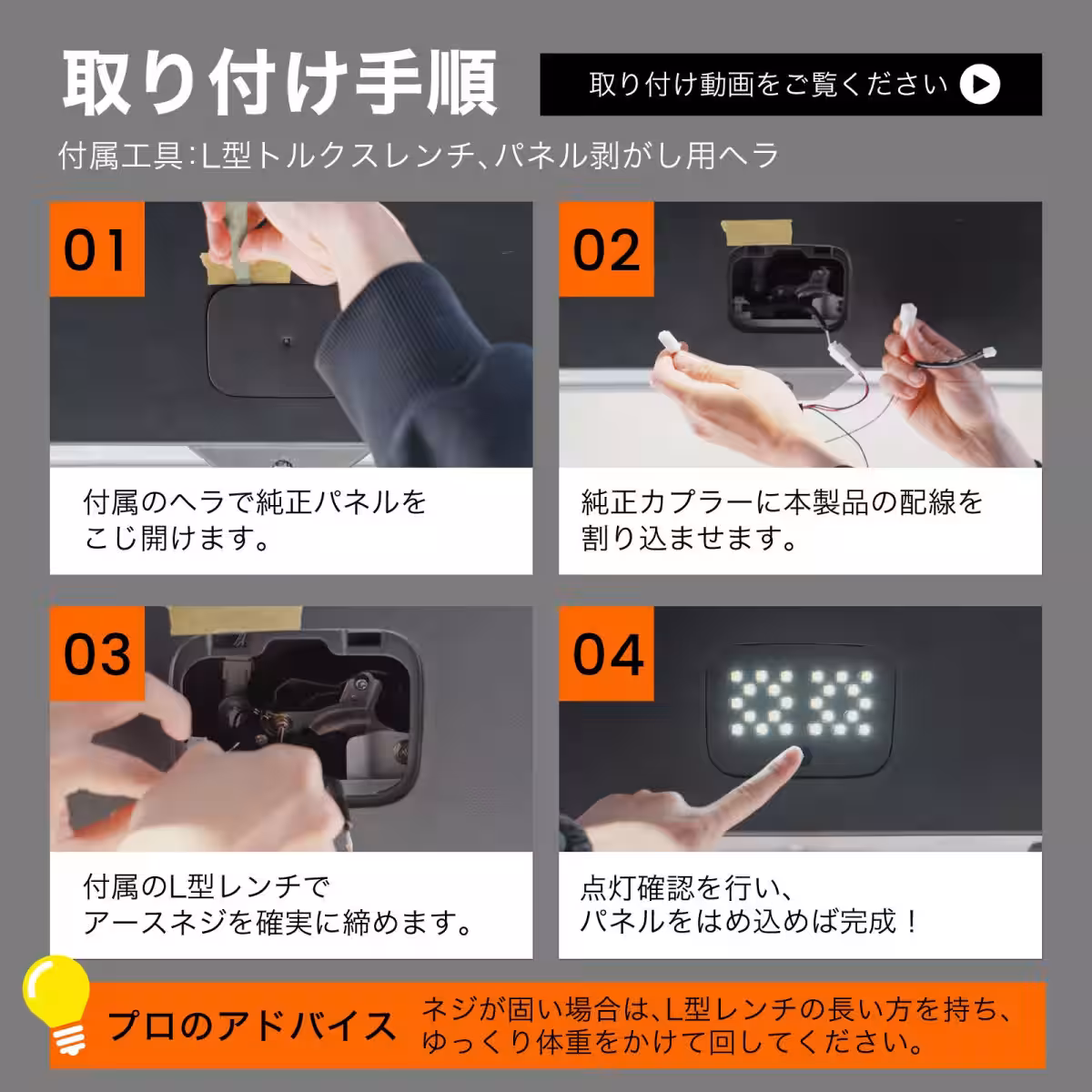 取り付け手順

取り付け動画をご覧ください

付属工具:L型トルクスレンチ、パネル剥がし用ヘラ

01

付属のヘラで純正パネルをこじ開けます。

02

純正カプラーに本製品の配線を割り込ませます。

03

付属のL型レンチでアースネジを確実に締めます。

04

点灯確認を行い、パネルをはめ込めば完成！

プロのアドバイス

ネジが固い場合は、L型レンチの長い方を持ち、ゆっくり体重をかけて回してください。