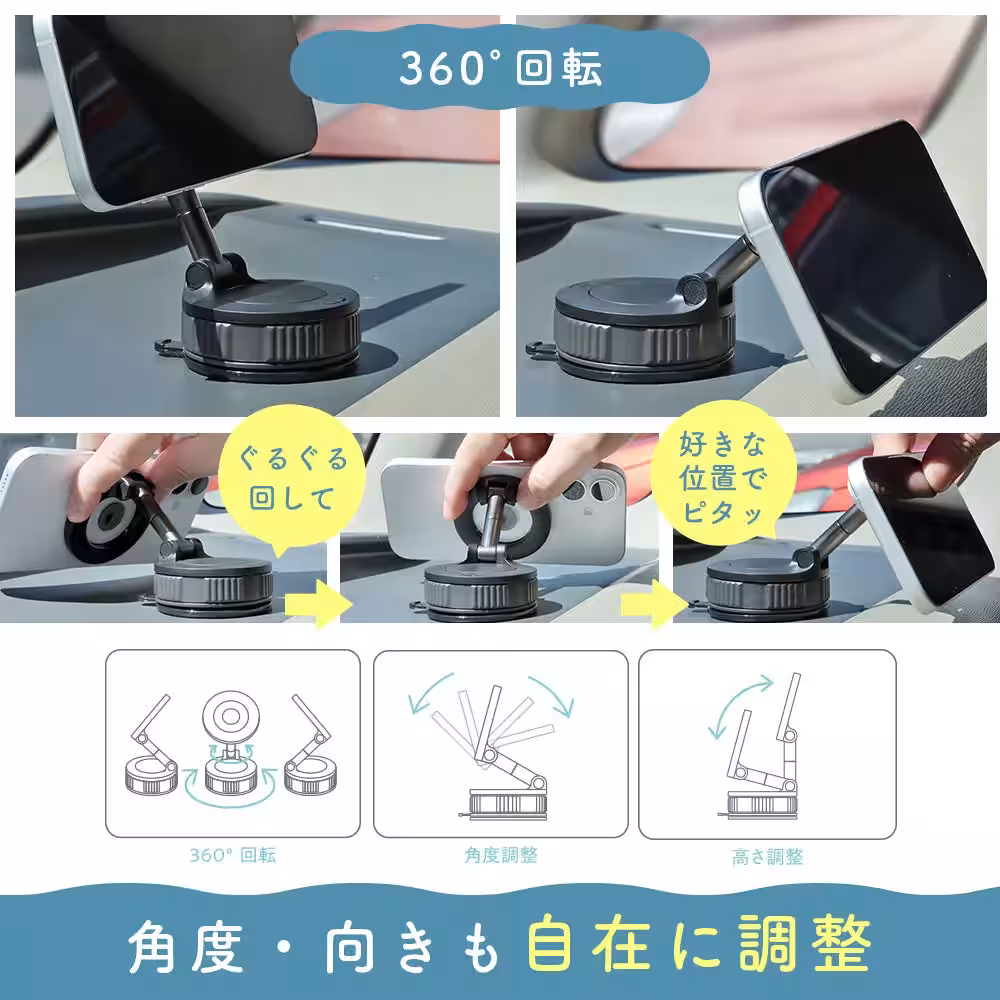 360° 回転

ぐるぐる回して

好きな位置でピタッ

360° 回転

角度調整

高さ調整

角度・向きも自在に調整