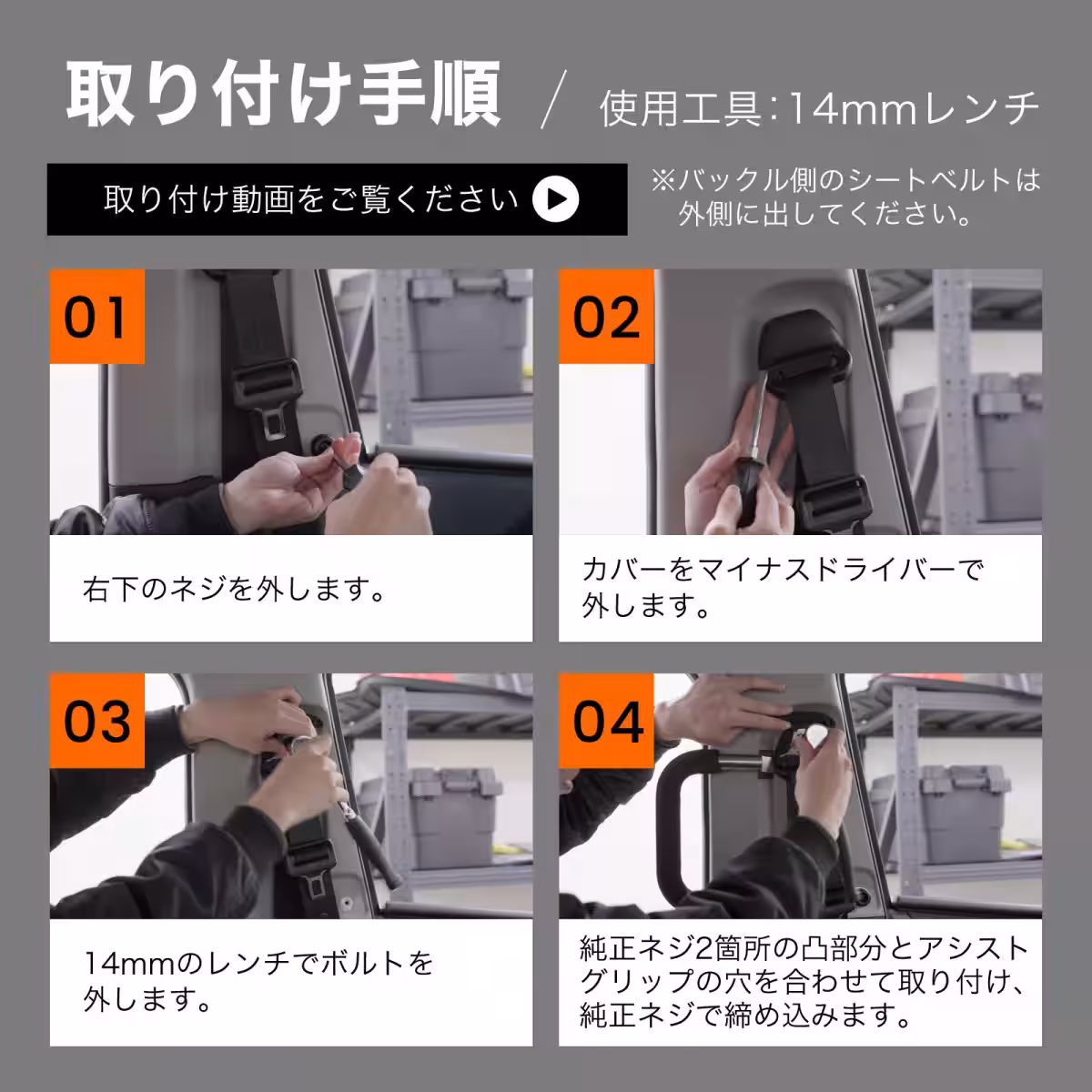 取り付け手順 / 使用工具:14mmレンチ

取り付け動画をご覧ください

※バックル側のシートベルトは外側に出してください。

01

右下のネジを外します。

02

カバーをマイナスドライバーで外します。

03

14mmのレンチでボルトを外します。

04

純正ネジ2箇所の凸部分とアシストグリップの穴を合わせて取り付け、純正ネジで締め込みます。