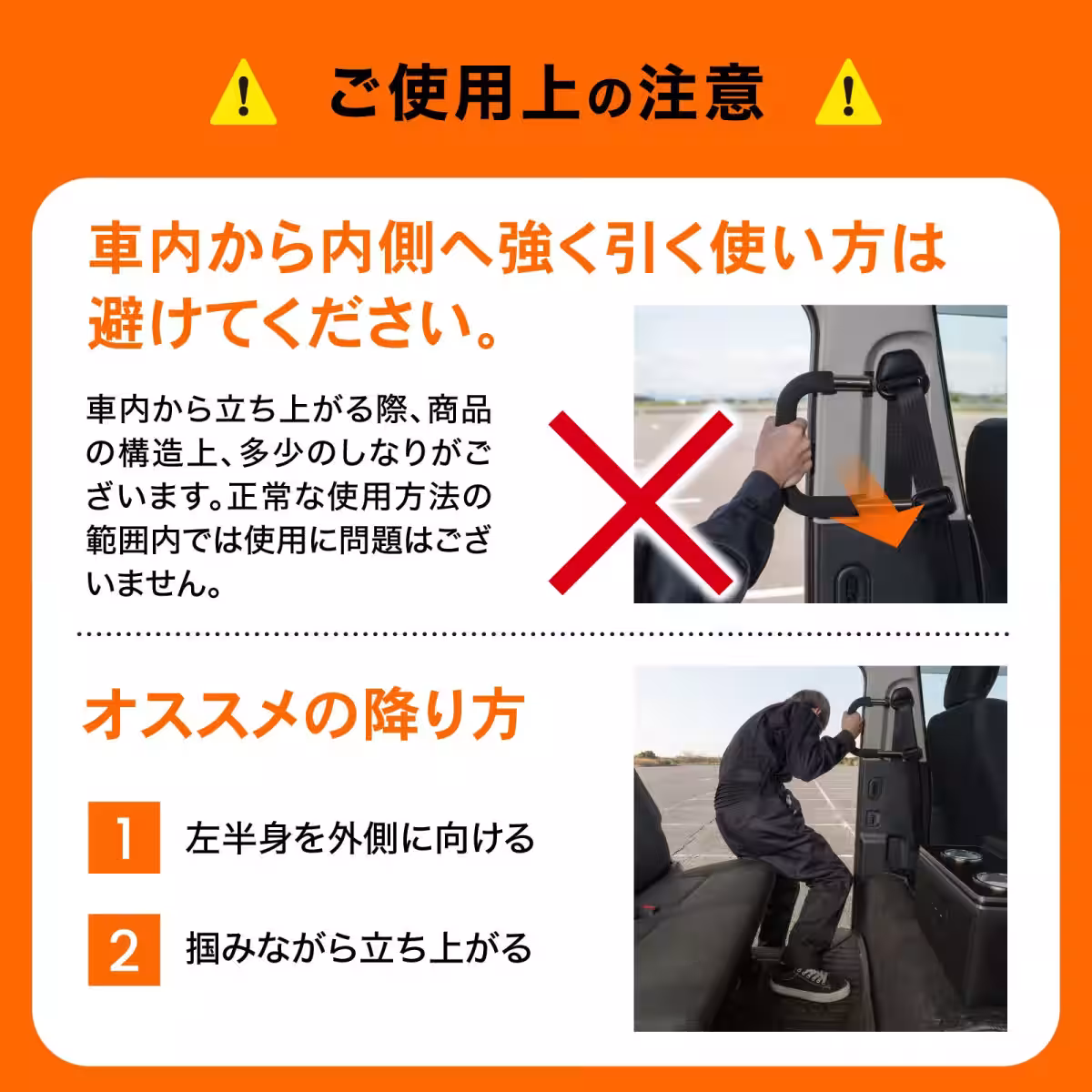 ご使用上の注意

車内から内側へ強く引く使い方は避けてください。

車内から立ち上がる際、商品の構造上、多少のしなりがございます。正常な使用方法の範囲内では使用に問題はございません。

オススメの降り方

1 左半身を外側に向ける

2 掴みながら立ち上がる