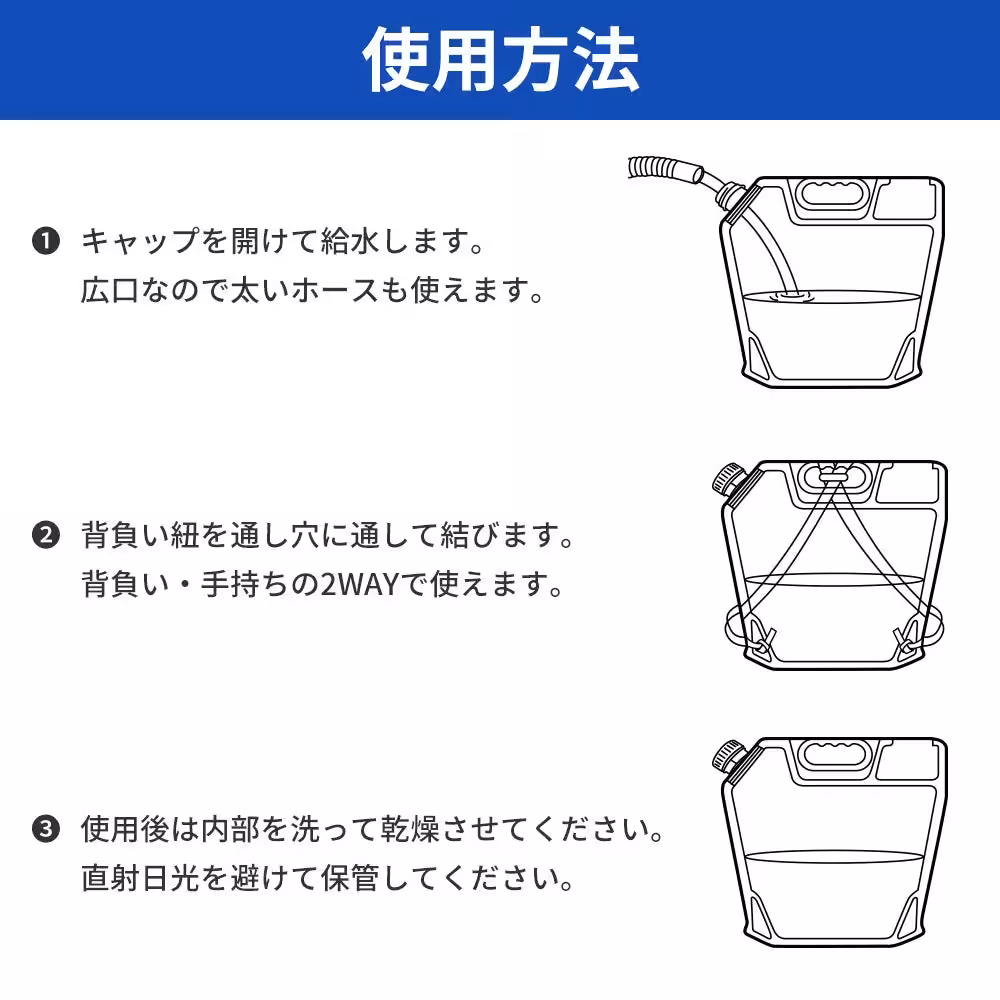 使用方法

❶ キャップを開けて給水します。
広口なので太いホースも使えます。

❷ 背負い紐を通し穴に通して結びます。
背負い・手持ちの2WAYで使えます。

❸ 使用後は内部を洗って乾燥させてください。
直射日光を避けて保管してください。