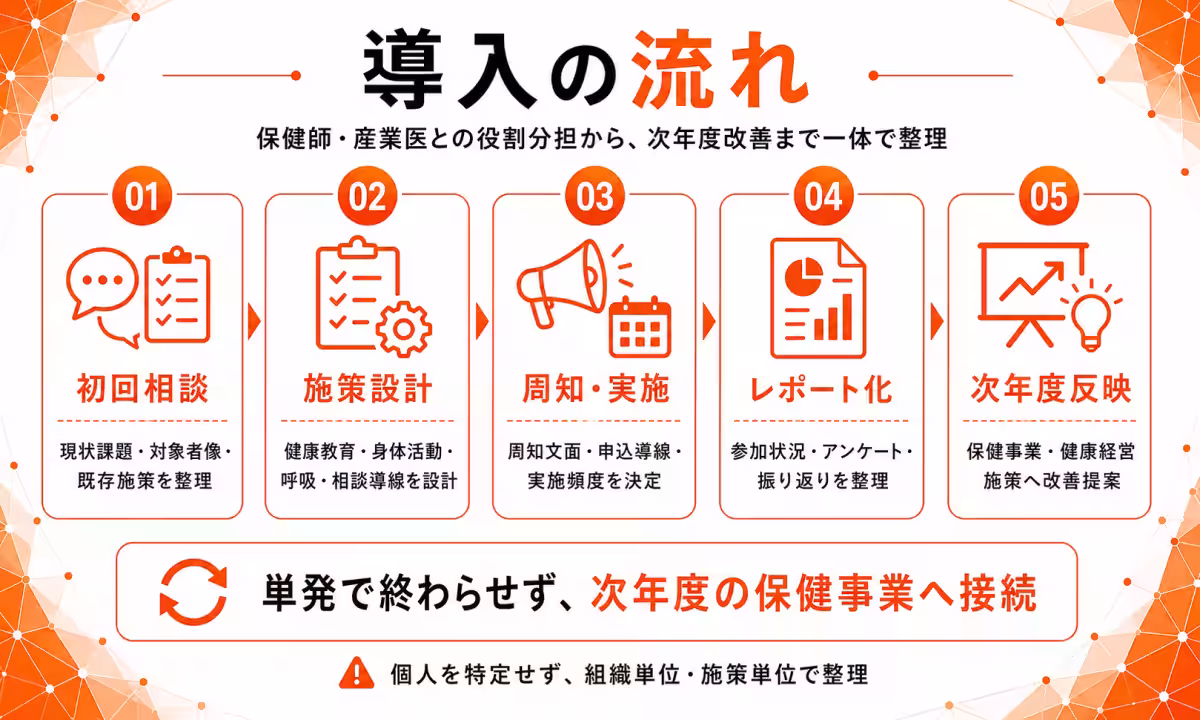 導入の流れ

保健師・産業医との役割分担から、次年度改善まで一体で整理

01
初回相談
現状課題・対象者像・既存施策を整理

02
施策設計
健康教育・身体活動・呼吸・相談導線を設計

03
周知・実施
周知文面・申込導線・実施頻度を決定

04
レポート化
参加状況・アンケート・振り返りを整理

05
次年度反映
保健事業・健康経営施策へ改善提案

単発で終わらせず、次年度の保健事業へ接続

個人を特定せず、組織単位・施策単位で整理