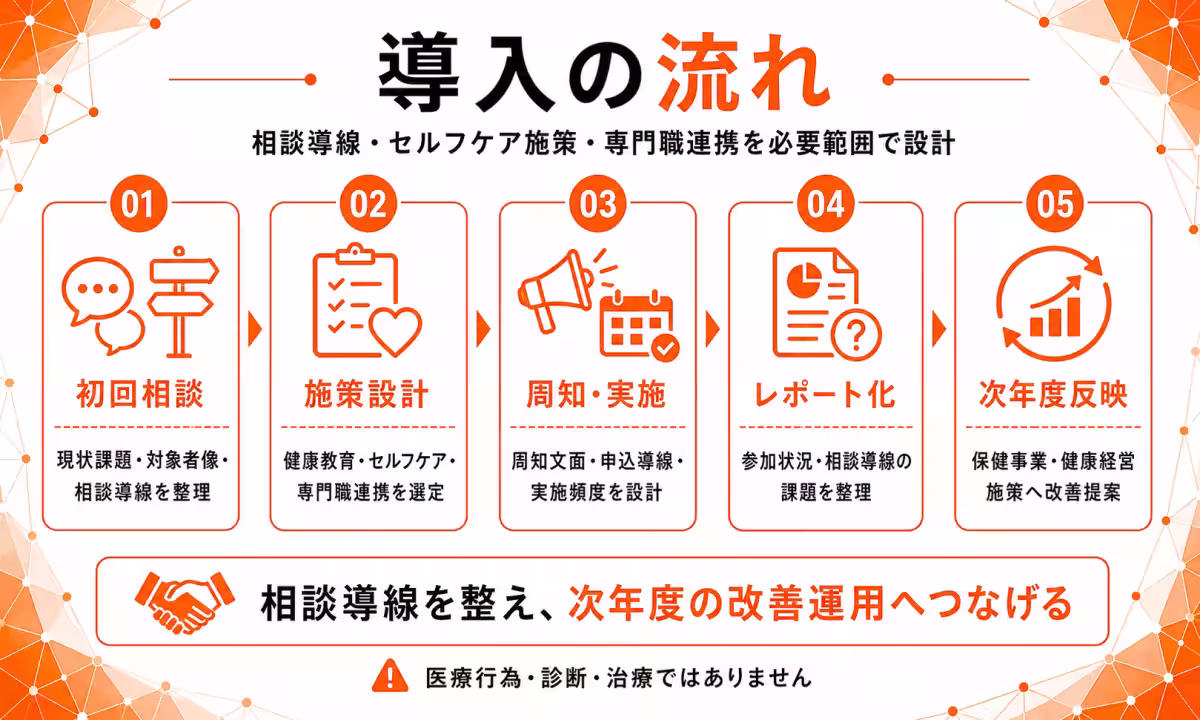 導入の流れ

相談導線・セルフケア施策・専門職連携を必要範囲で設計

01
初回相談
現状課題・対象者像・相談導線を整理

02
施策設計
健康教育・セルフケア・専門職連携を選定

03
周知・実施
周知文面・申込導線・実施頻度を設計

04
レポート化
参加状況・相談導線の課題を整理

05
次年度反映
保健事業・健康経営施策へ改善提案

相談導線を整え、次年度の改善運用へつなげる

医療行為・診断・治療ではありません