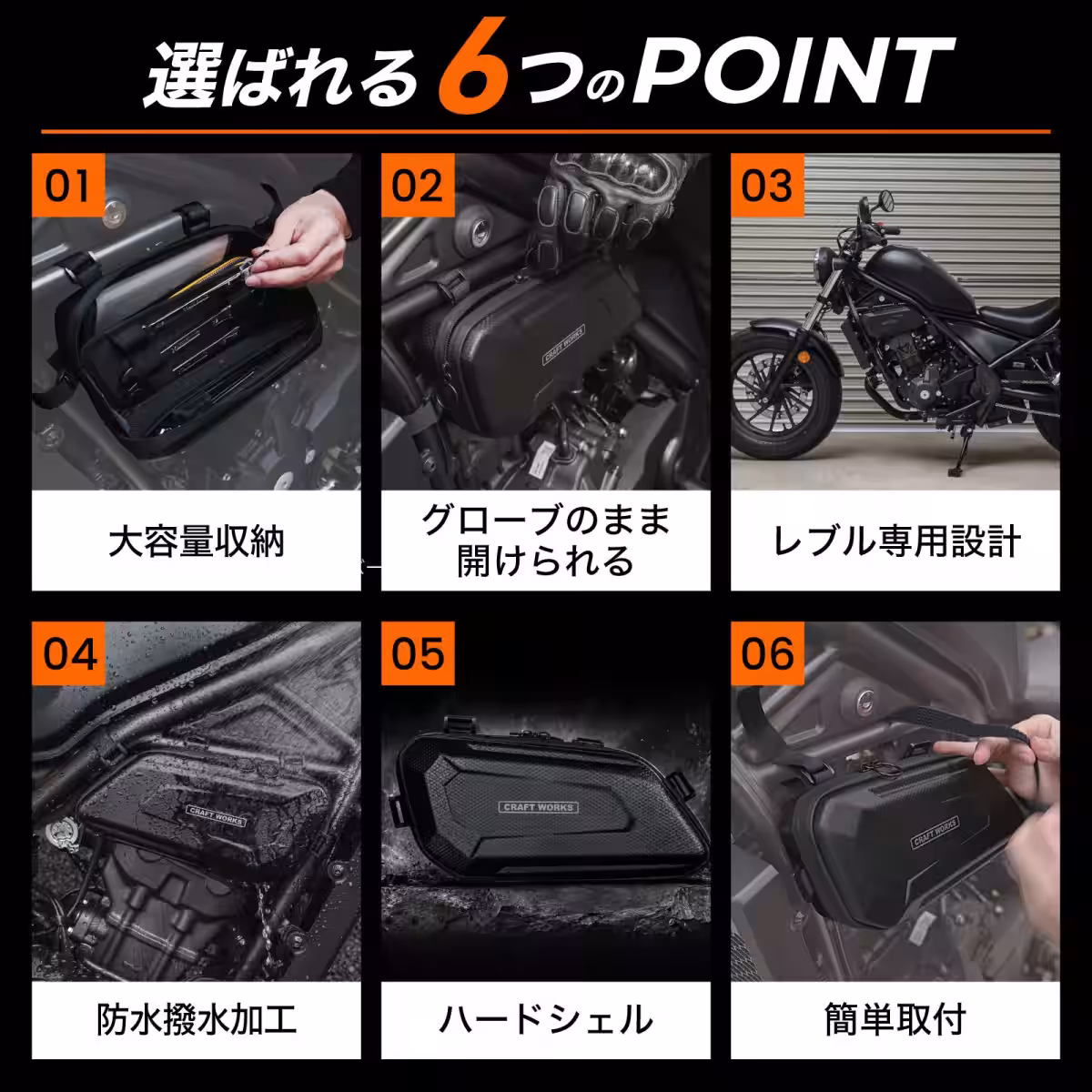 選ばれる6つのPOINT

01

大容量収納

02

CRAFT WORKS

グローブのまま開けられる

03

レブル専用設計

04

CRAFT WORKS

防水撥水加工

05

CRAFT WORKS

ハードシェル

06

CRAFT WORKS

簡単取付