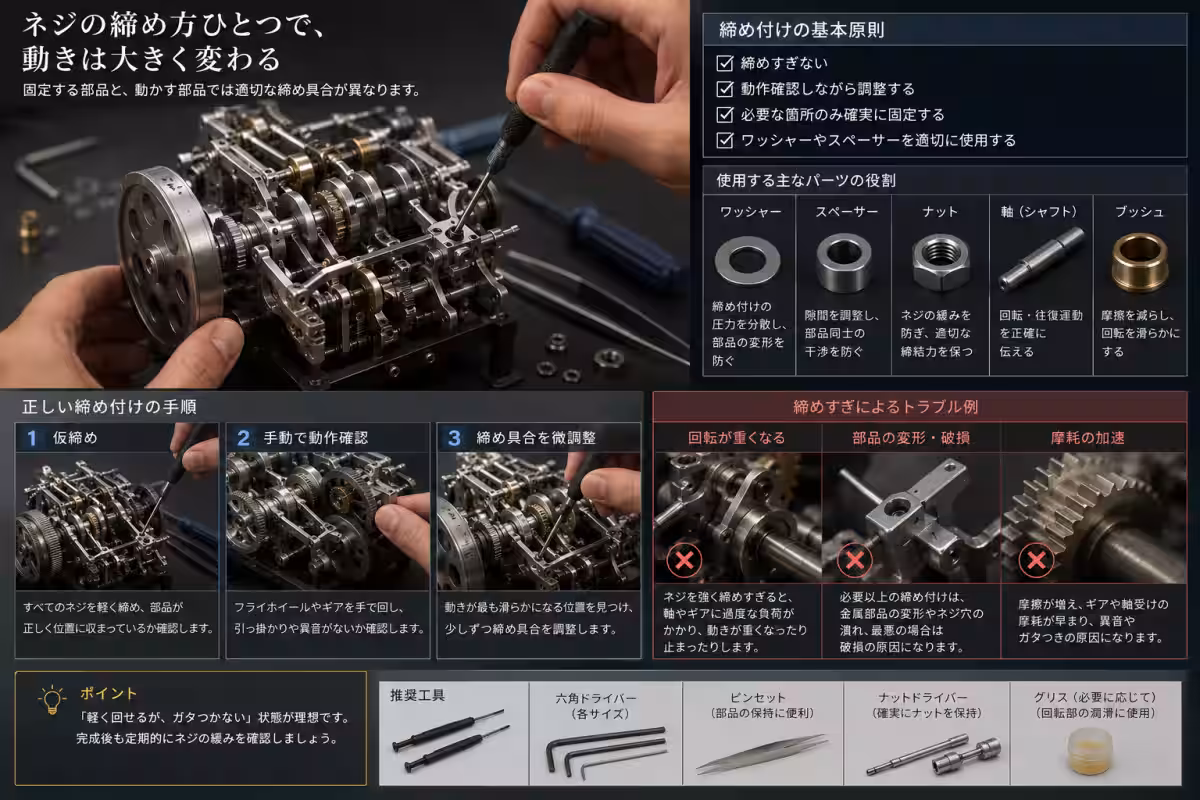 ネジの締め方ひとつで、
動きは大きく変わる

固定する部品と、動かす部品では適切な締め具合が異なります。

締め付けの基本原則

☑ 締めすぎない
☑ 動作確認しながら調整する
☑ 必要な箇所のみ確実に固定する
☑ ワッシャーやスペーサーを適切に使用する

使用する主なパーツの役割

ワッシャー
締め付けの圧力を分散し、部品の変形を防ぐ

スペーサー
隙間を調整し、部品同士の干渉を防ぐ

ナット
ネジの緩みを防ぎ、適切な締結力を保つ

軸（シャフト）
回転・往復運動を正確に伝える

ブッシュ
摩擦を減らし、回転を滑らかにする

正しい締め付けの手順

1 仮締め
すべてのネジを軽く締め、部品が正しく位置に収まっているか確認します。

2 手動で動作確認
フライホイールやギアを手で回し、引っ掛かりや異音がないか確認します。

3 締め具合を微調整
動きが最も滑らかになる位置を見つけ、少しずつ締め具合を調整します。

締めすぎによるトラブル例

回転が重くなる
ネジを強く締めすぎると、軸やギアに過度な負荷がかかり、動きが重くなったり止まったりします。

部品の変形・破損
必要以上の締め付けは、金属部品の変形やネジ穴の潰れ、最悪の場合は破損の原因になります。

摩耗の加速
摩擦が増え、ギアや軸受けの摩耗が早まり、異音やガタつきの原因になります。

ポイント
「軽く回せるが、ガタつかない」状態が理想です。
完成後も定期的にネジの緩みを確認しましょう。

推奨工具

六角ドライバー
（各サイズ）

ピンセット
（部品の保持に便利）

ナットドライバー
（確実にナットを保持）

グリス（必要に応じて）
（回転部の潤滑に使用）