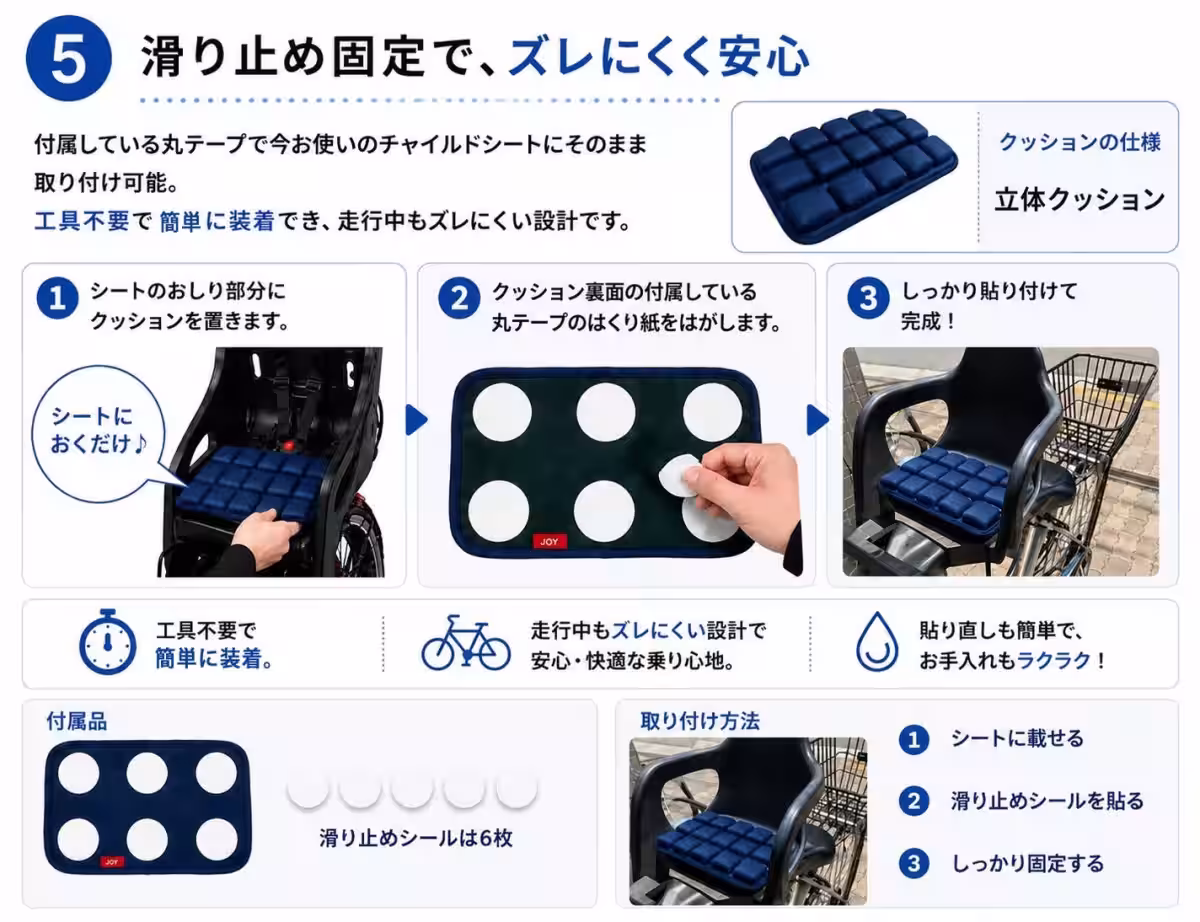 5 滑り止め固定で、ズレにくく安心

付属している丸テープで今お使いのチャイルドシートにそのまま取り付け可能。
工具不要で 簡単に装着でき、走行中もズレにくい設計です。

クッションの仕様
立体クッション

1 シートのおしり部分にクッションを置きます。

シートにおくだけ♪

2 クッション裏面の付属している丸テープのはくり紙をはがします。

JOY

3 しっかり貼り付けて完成！

工具不要で簡単に装着。

走行中もズレにくい設計で安心・快適な乗り心地。

貼り直しも簡単で、お手入れもラクラク！

付属品

JOY

滑り止めシールは6枚

取り付け方法

1 シートに載せる
2 滑り止めシールを貼る
3 しっかり固定する