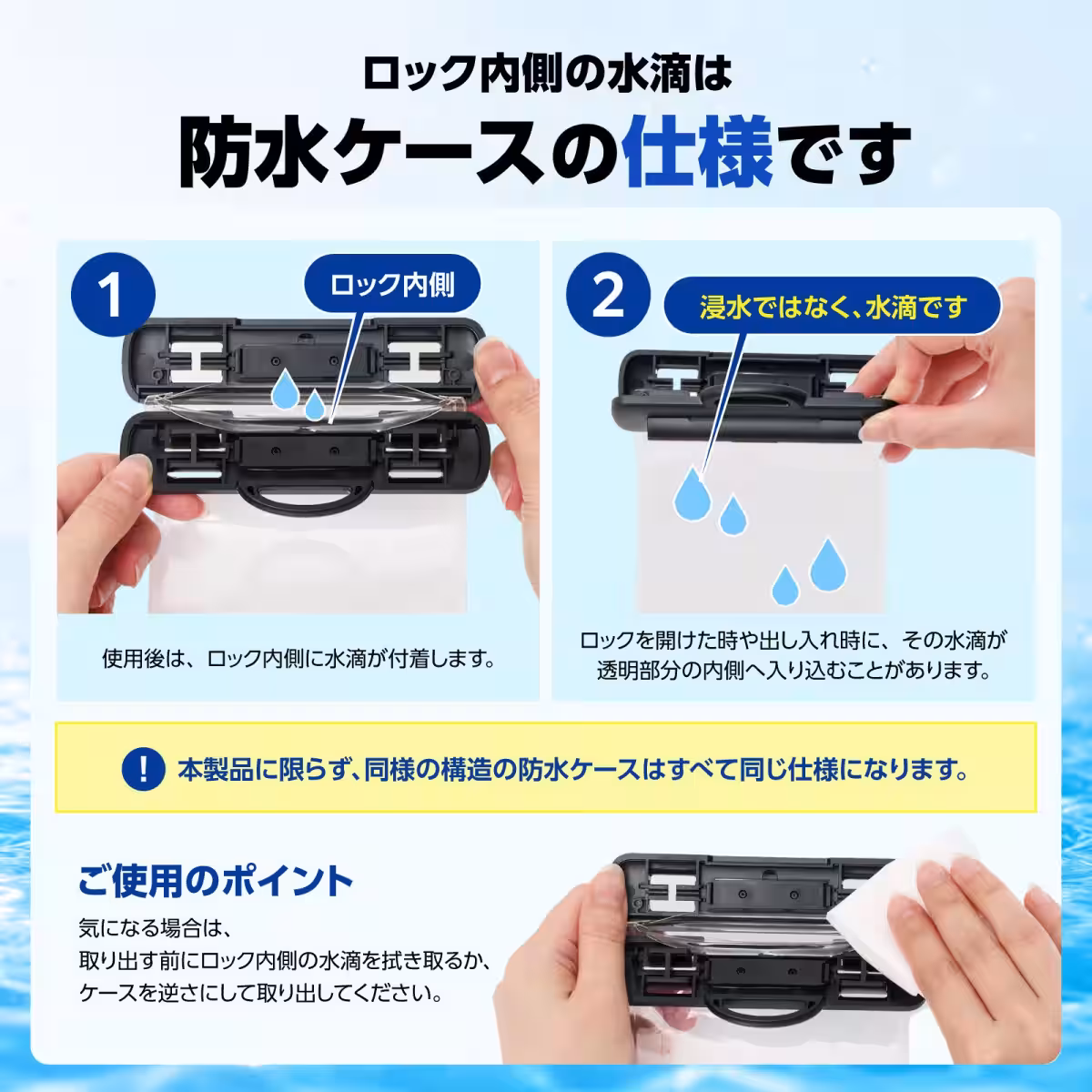 ロック内側の水滴は

防水ケースの仕様です

1

ロック内側

使用後は、ロック内側に水滴が付着します。

2

浸水ではなく、水滴です

ロックを開けた時や出し入れ時に、その水滴が透明部分の内側へ入り込むことがあります。

! 本製品に限らず、同様の構造の防水ケースはすべて同じ仕様になります。

ご使用のポイント

気になる場合は、
取り出す前にロック内側の水滴を拭き取るか、
ケースを逆さにして取り出してください。