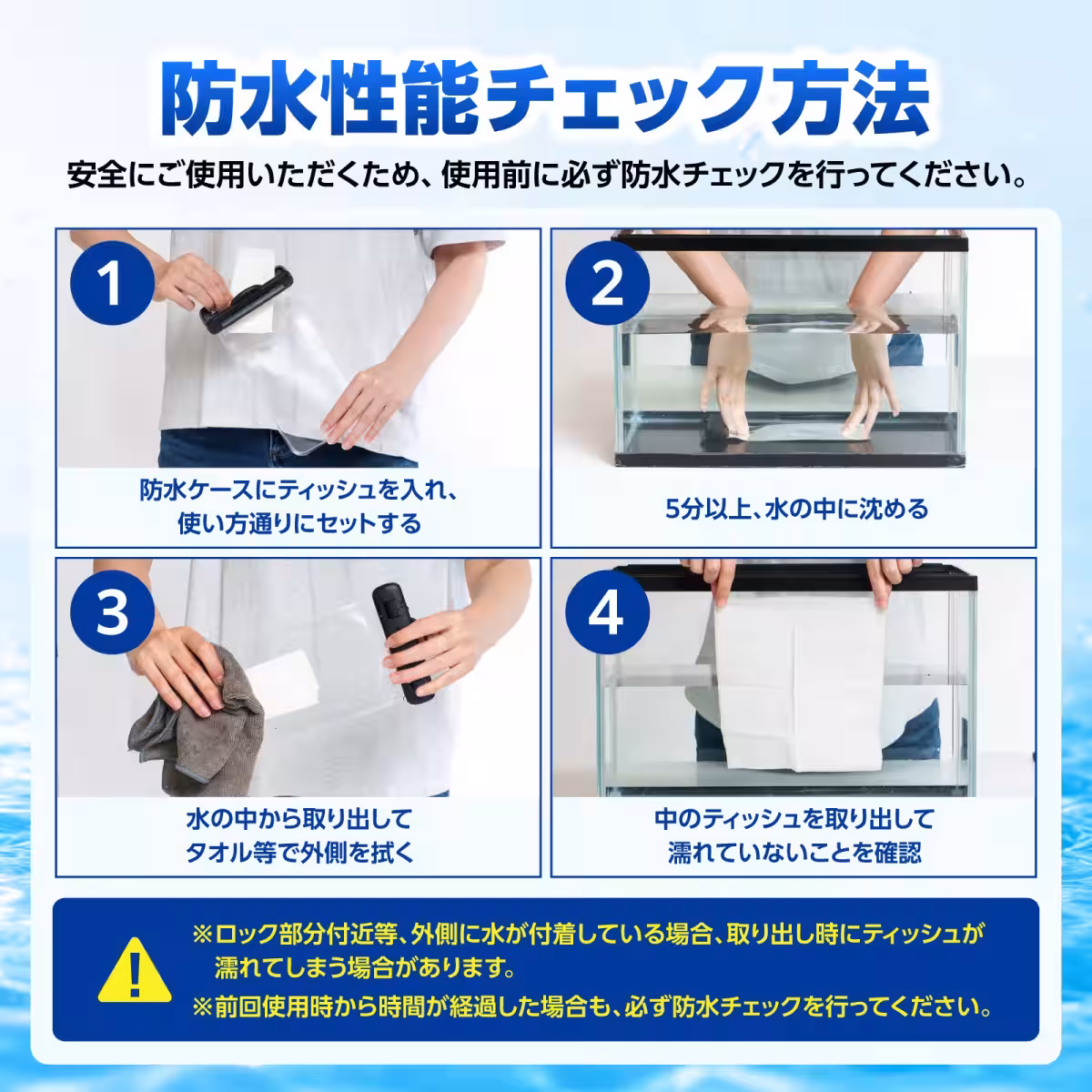 防水性能チェック方法

安全にご使用いただくため、使用前に必ず防水チェックを行ってください。

1
防水ケースにティッシュを入れ、使い方通りにセットする

2
5分以上、水の中に沈める

3
水の中から取り出してタオル等で外側を拭く

4
中のティッシュを取り出して濡れていないことを確認

!
※ロック部分付近等、外側に水が付着している場合、取り出し時にティッシュが濡れてしまう場合があります。
※前回使用時から時間が経過した場合も、必ず防水チェックを行ってください。