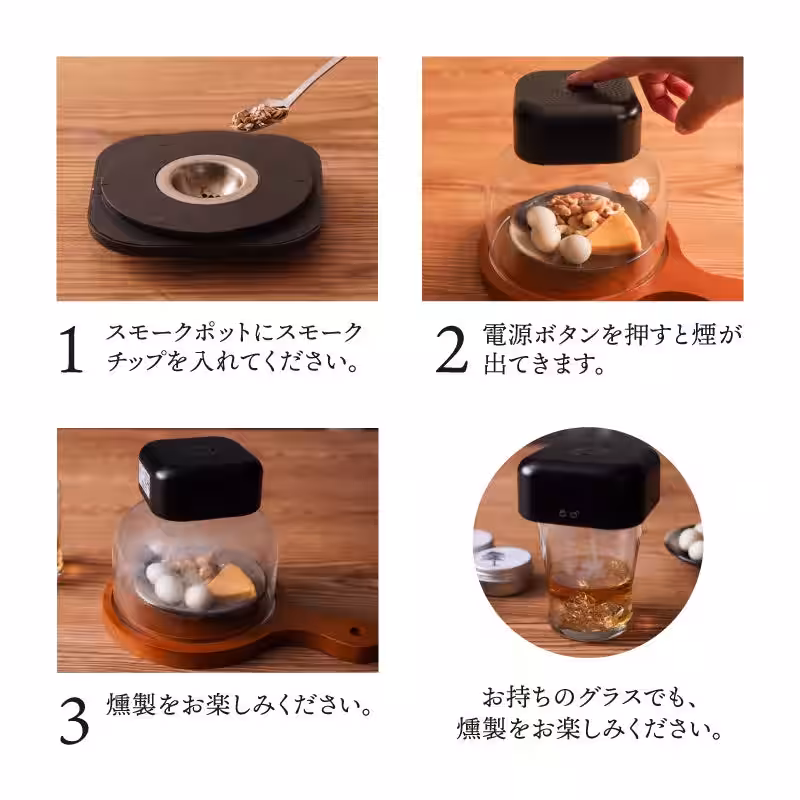 1 スモークポットにスモークチップを入れてください。

2 電源ボタンを押すと煙が出てきます。

3 燻製をお楽しみください。

お持ちのグラスでも、燻製をお楽しみください。