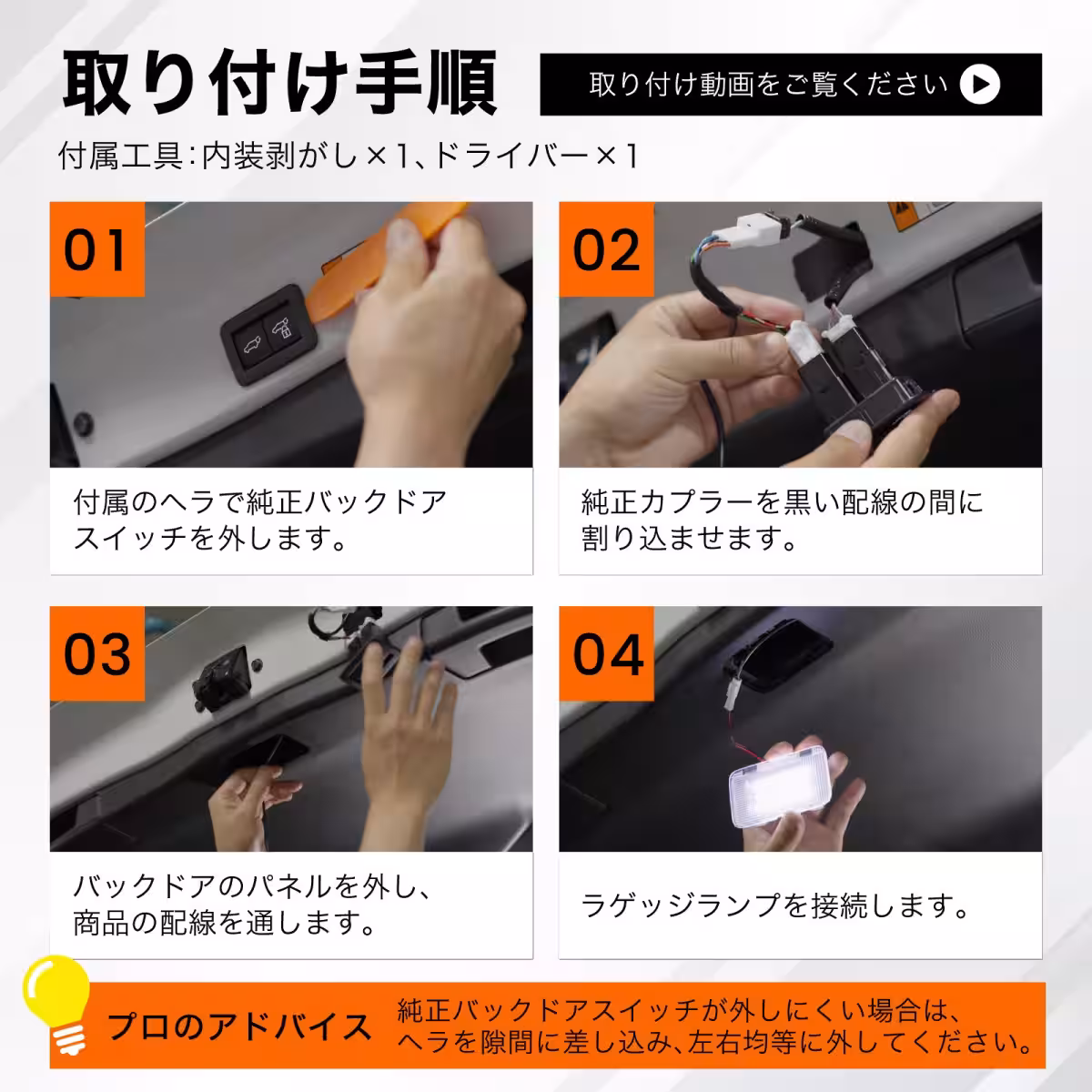 取り付け手順

取り付け動画をご覧ください

付属工具：内装剥がし×1、ドライバー×1

01

付属のヘラで純正バックドアスイッチを外します。

02

純正カプラーを黒い配線の間に割り込ませます。

03

バックドアのパネルを外し、商品の配線を通します。

04

ラゲッジランプを接続します。

プロのアドバイス

純正バックドアスイッチが外しにくい場合は、ヘラを隙間に差し込み、左右均等に外してください。