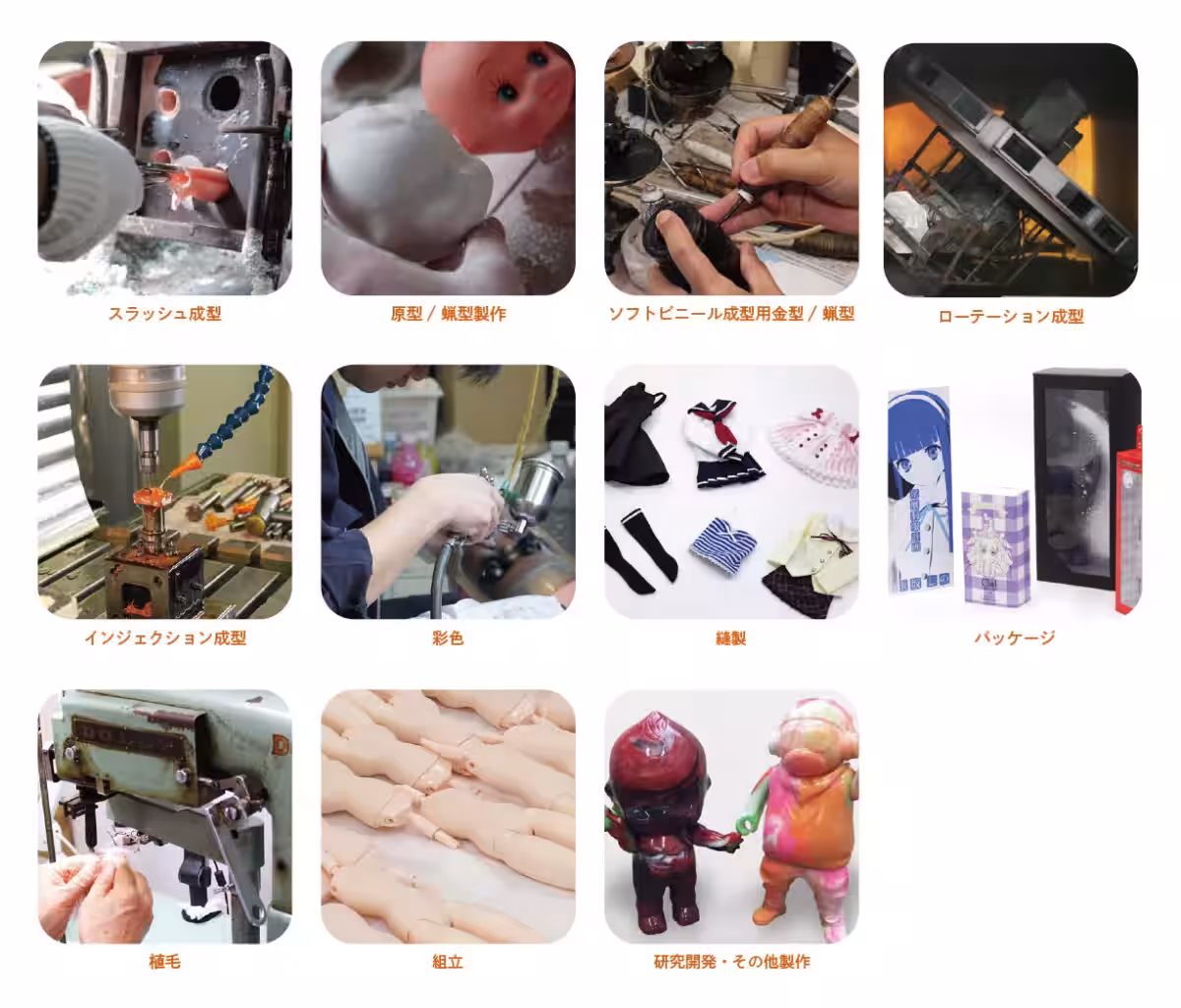 スラッシュ成型

原型 / 蝋型製作

ソフトビニール成型用金型 / 蝋型

ローテーション成型

インジェクション成型

彩色

縫製

パッケージ

植毛

組立

研究開発・その他製作